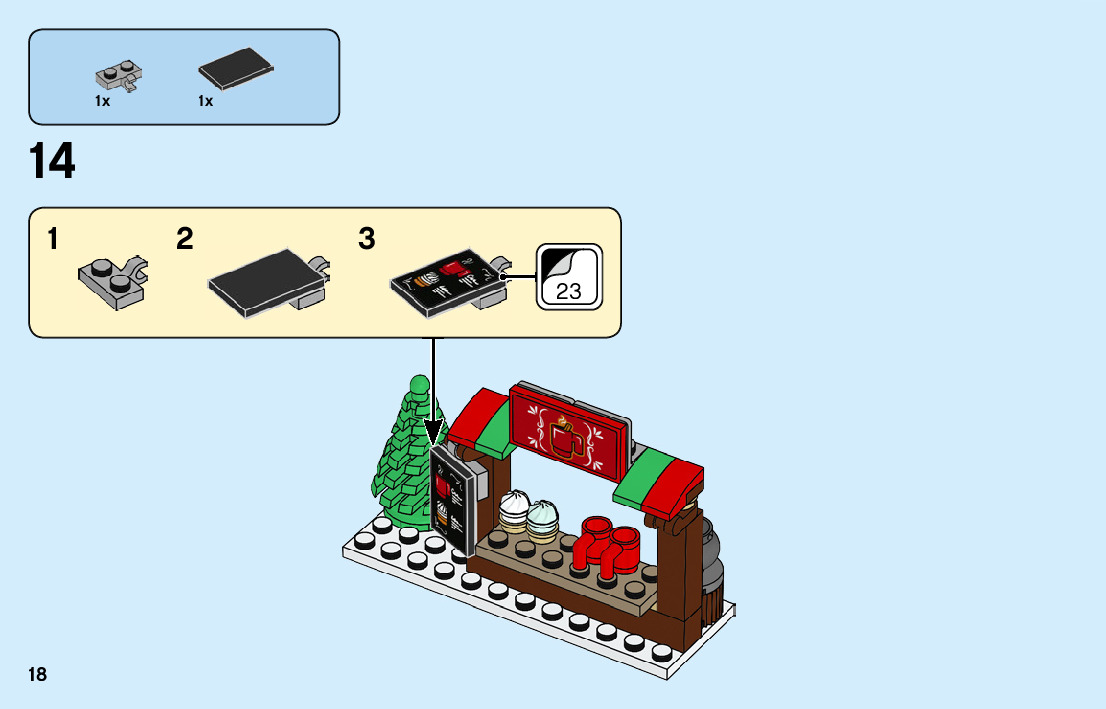 1x
1x

14

1
2
3
23

18