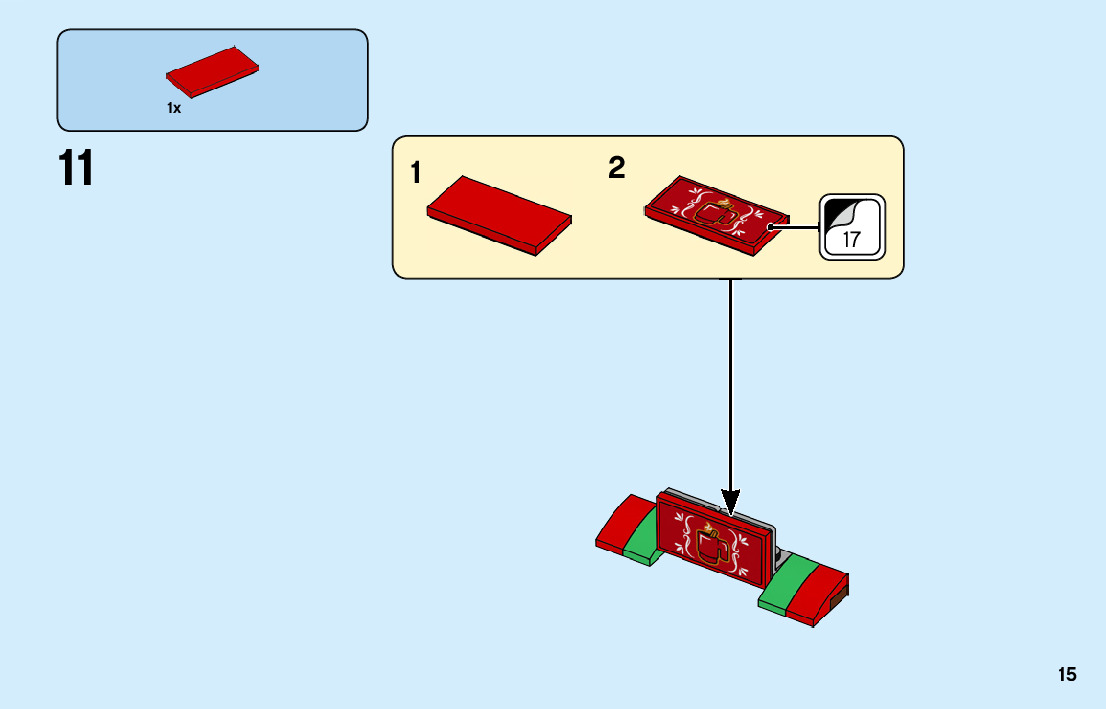 1x

11

1

2

17

15