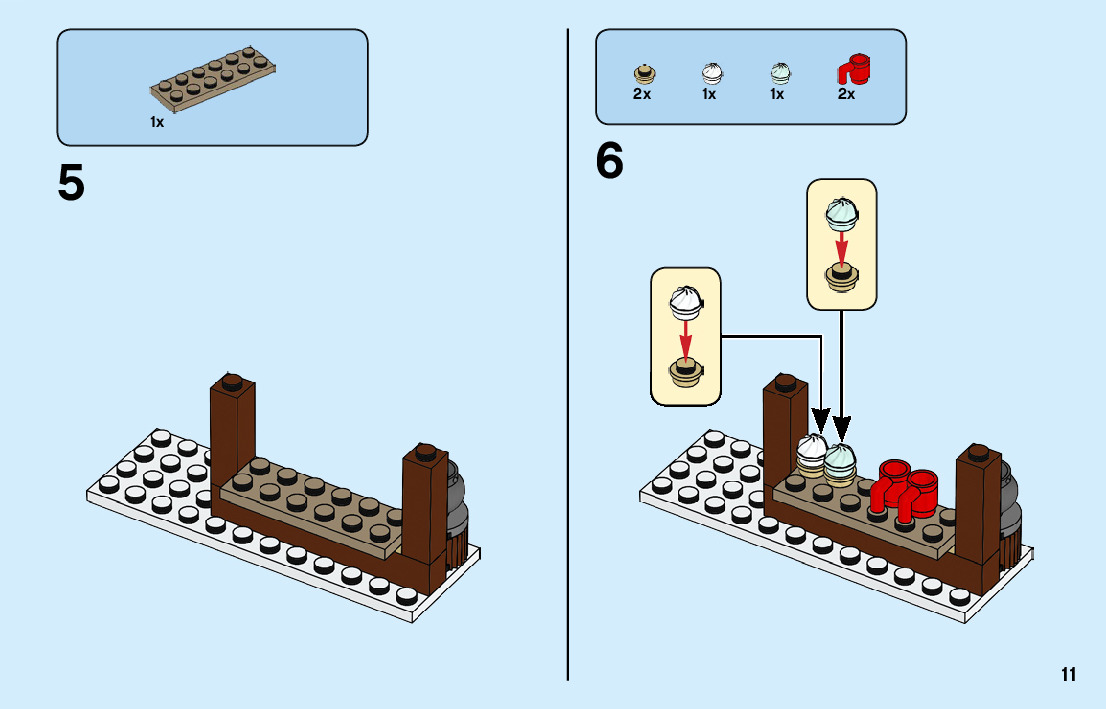 1x

5

2x 1x 1x 2x

6

11