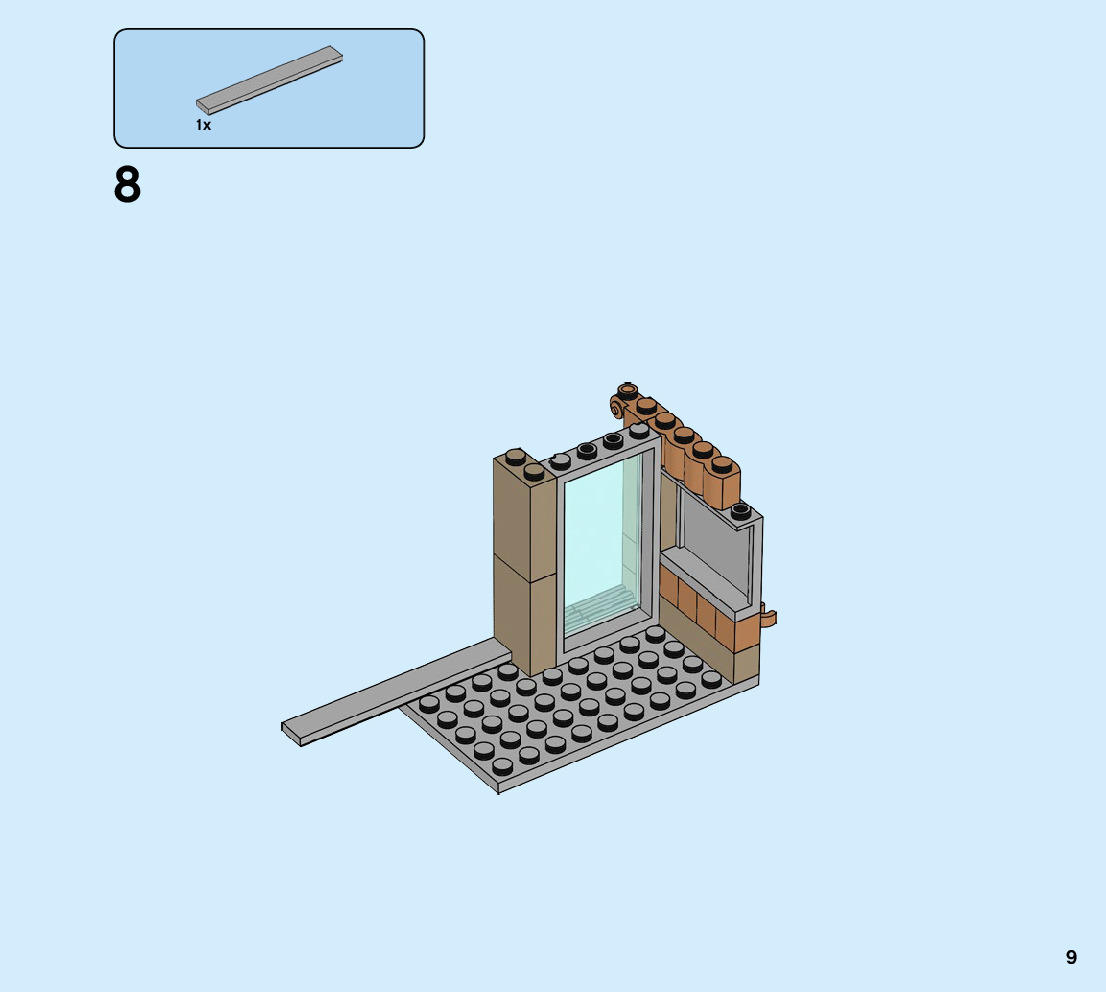 1x

8

9