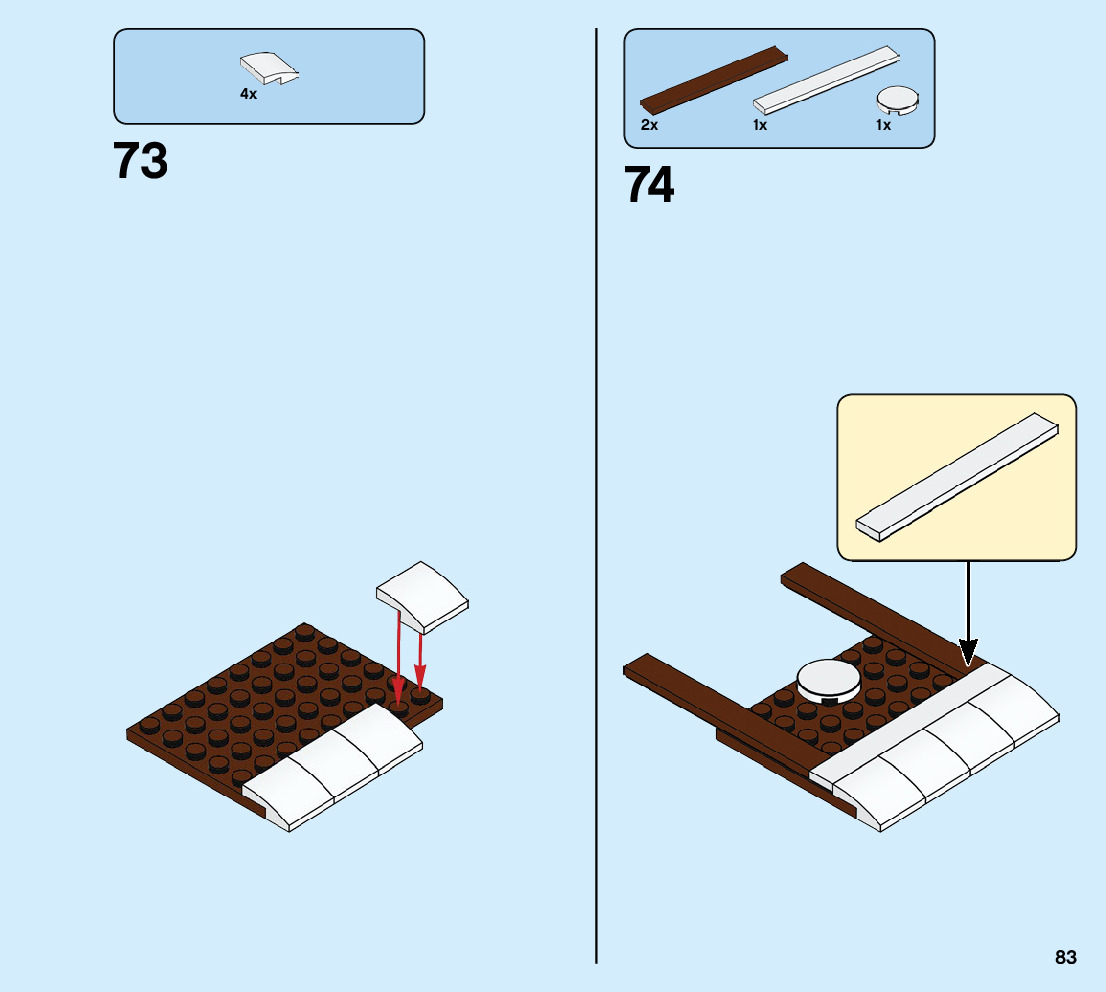 4x

73

2x 1x 1x

74

83