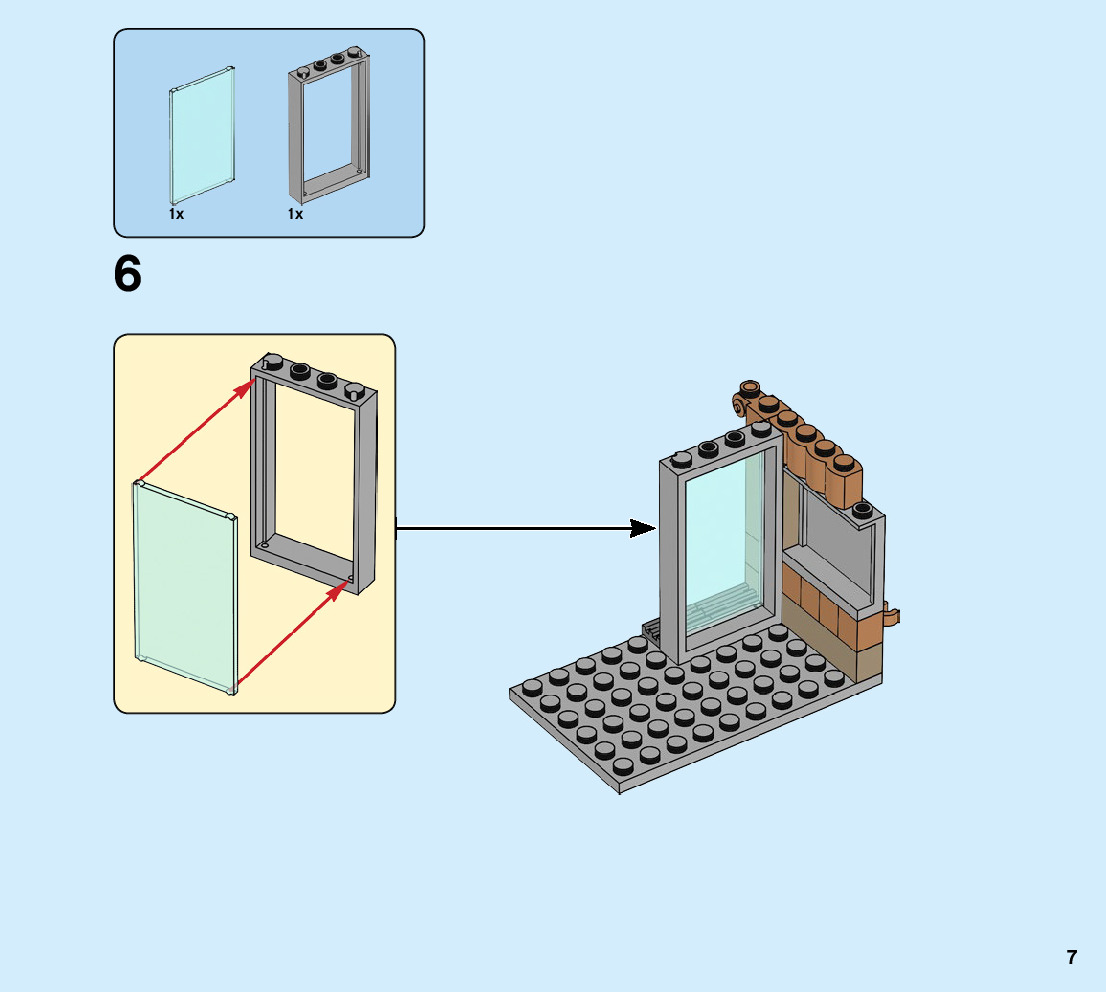 1x
1x

6

7