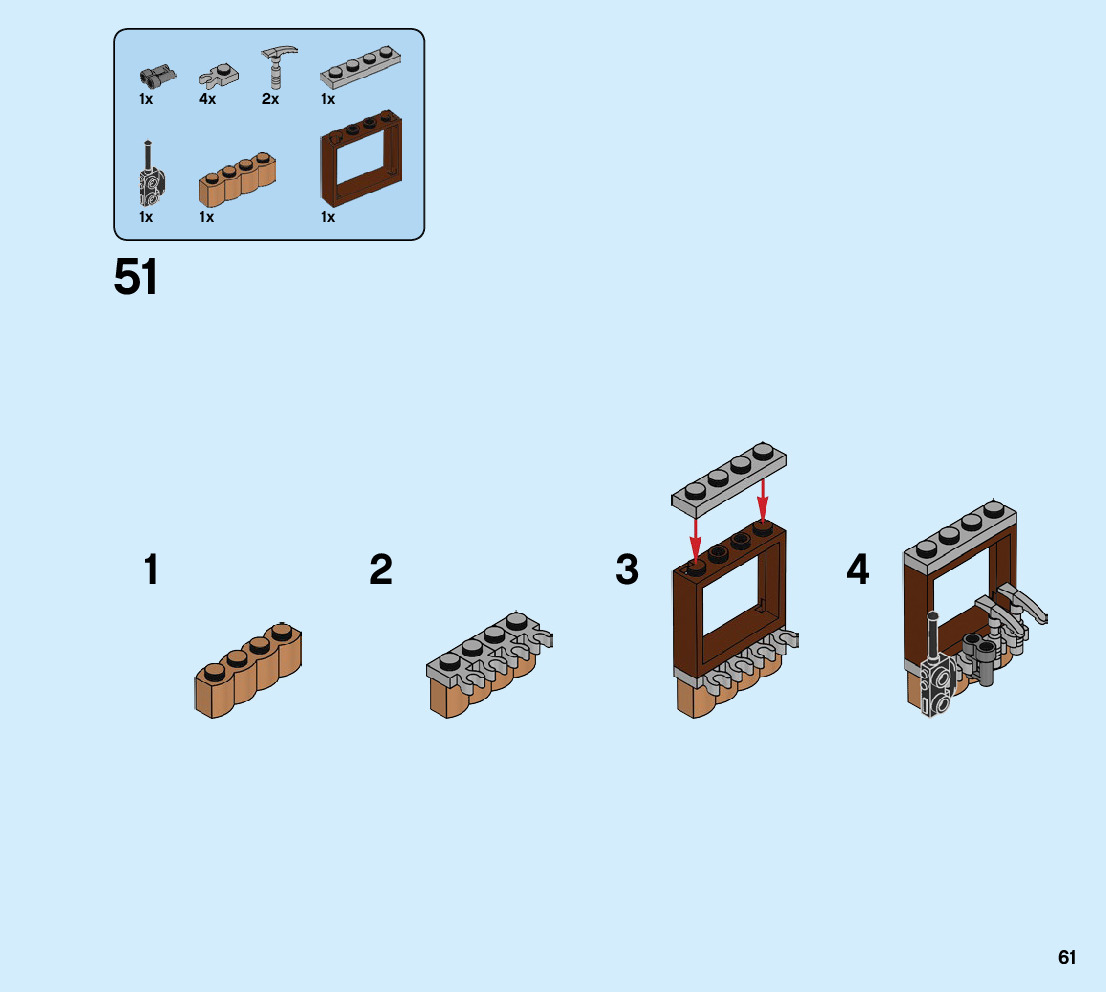 1x 4x 2x 1x

1x 1x 1x

51

1

2

3

4

61