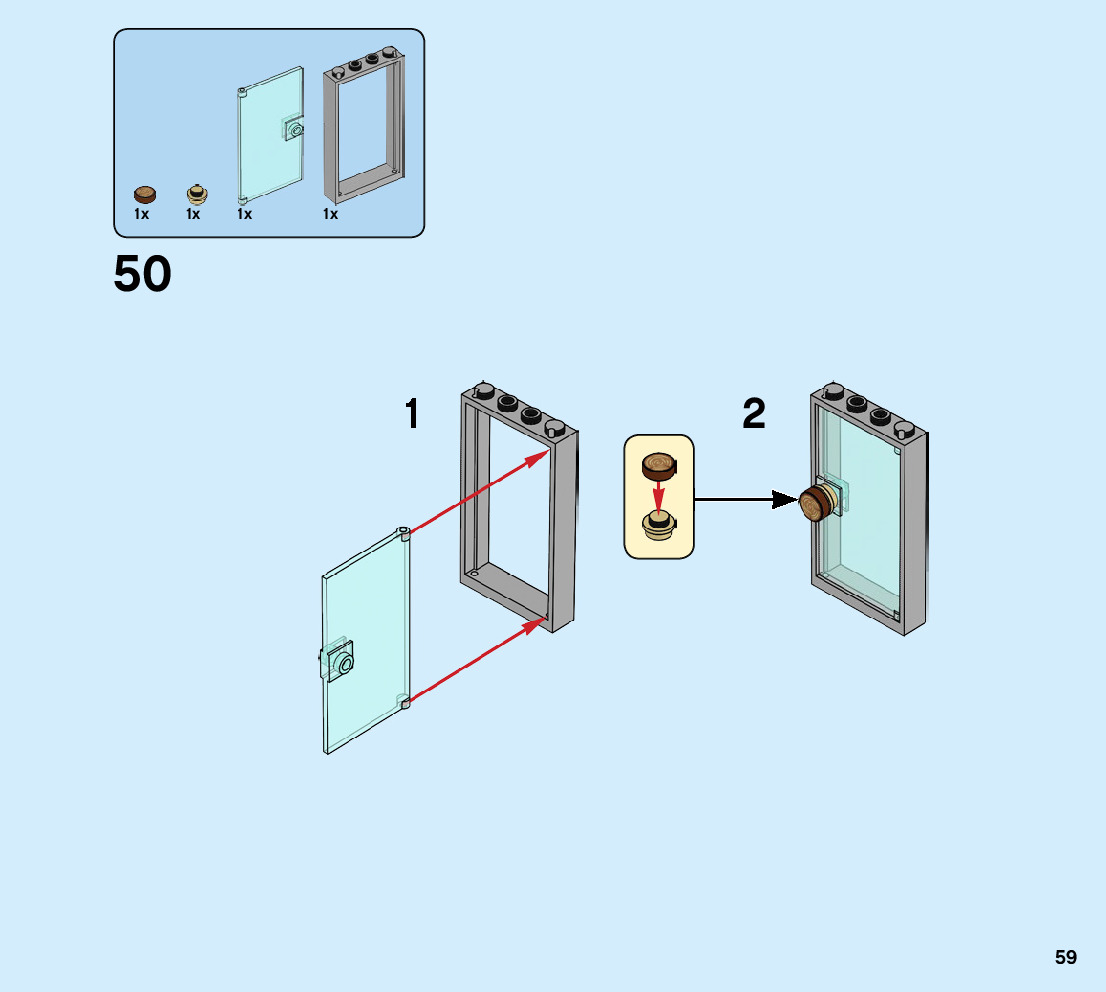 1x 1x 1x 1x

50

1

2

59