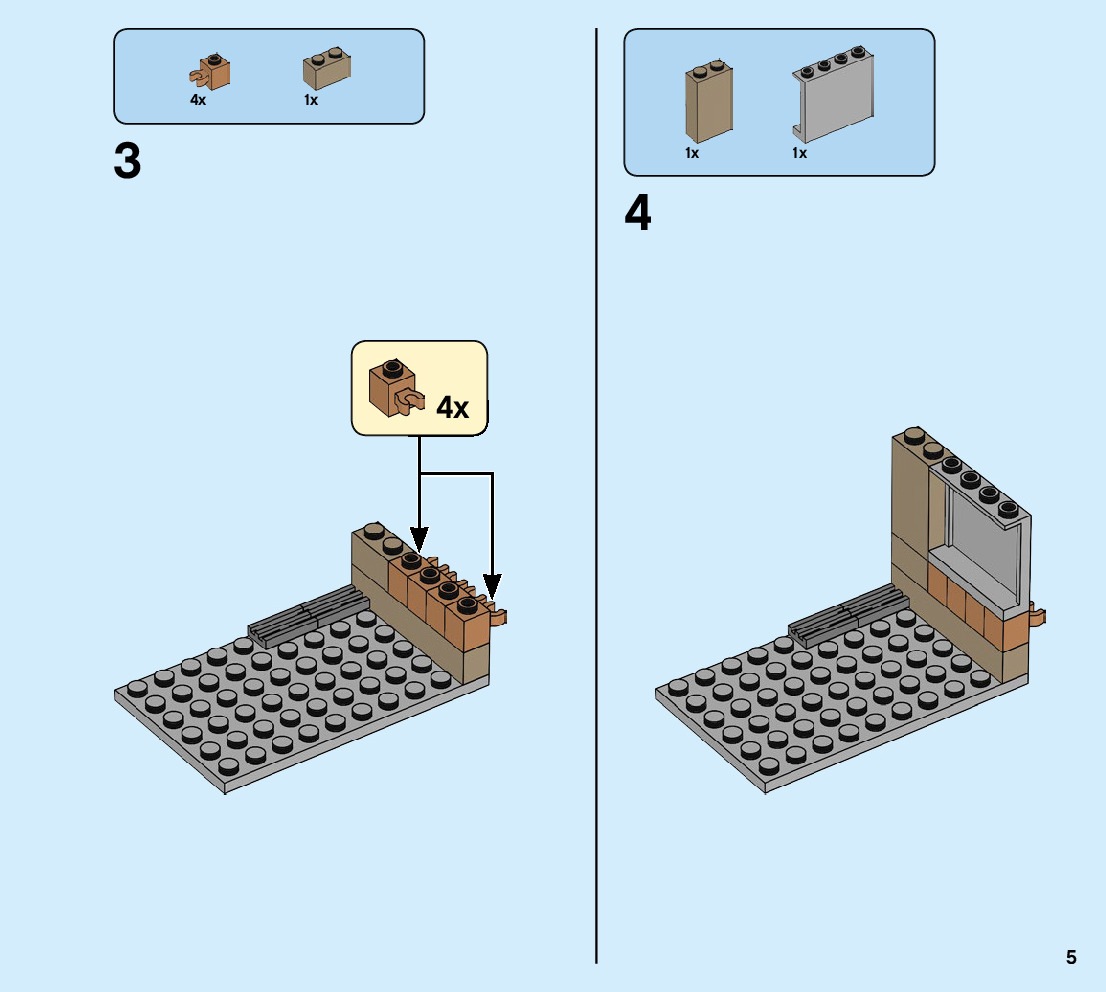 4x
1x

3

4x

1x
1x

4

5