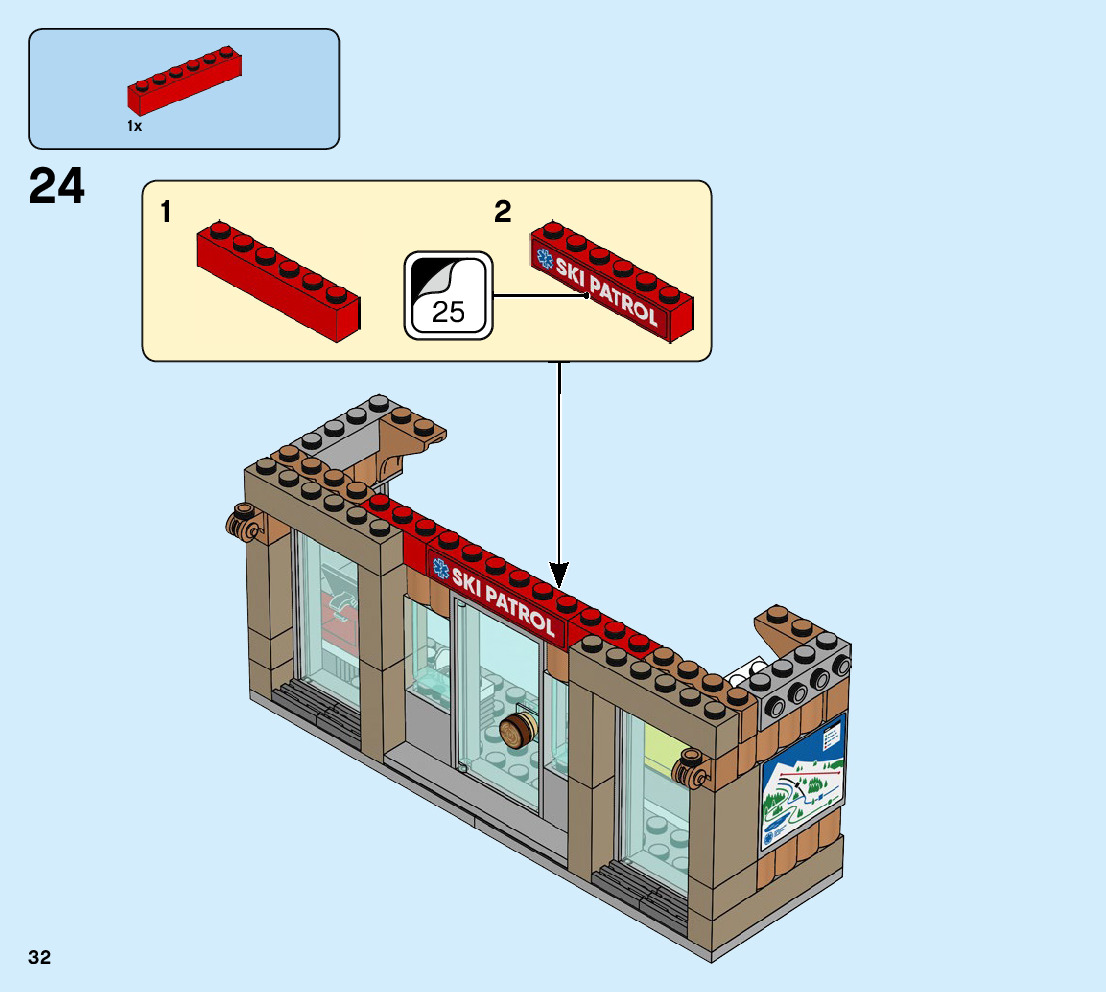 1x

24

1

2

25

SKI PATROL

SKI PATROL

32