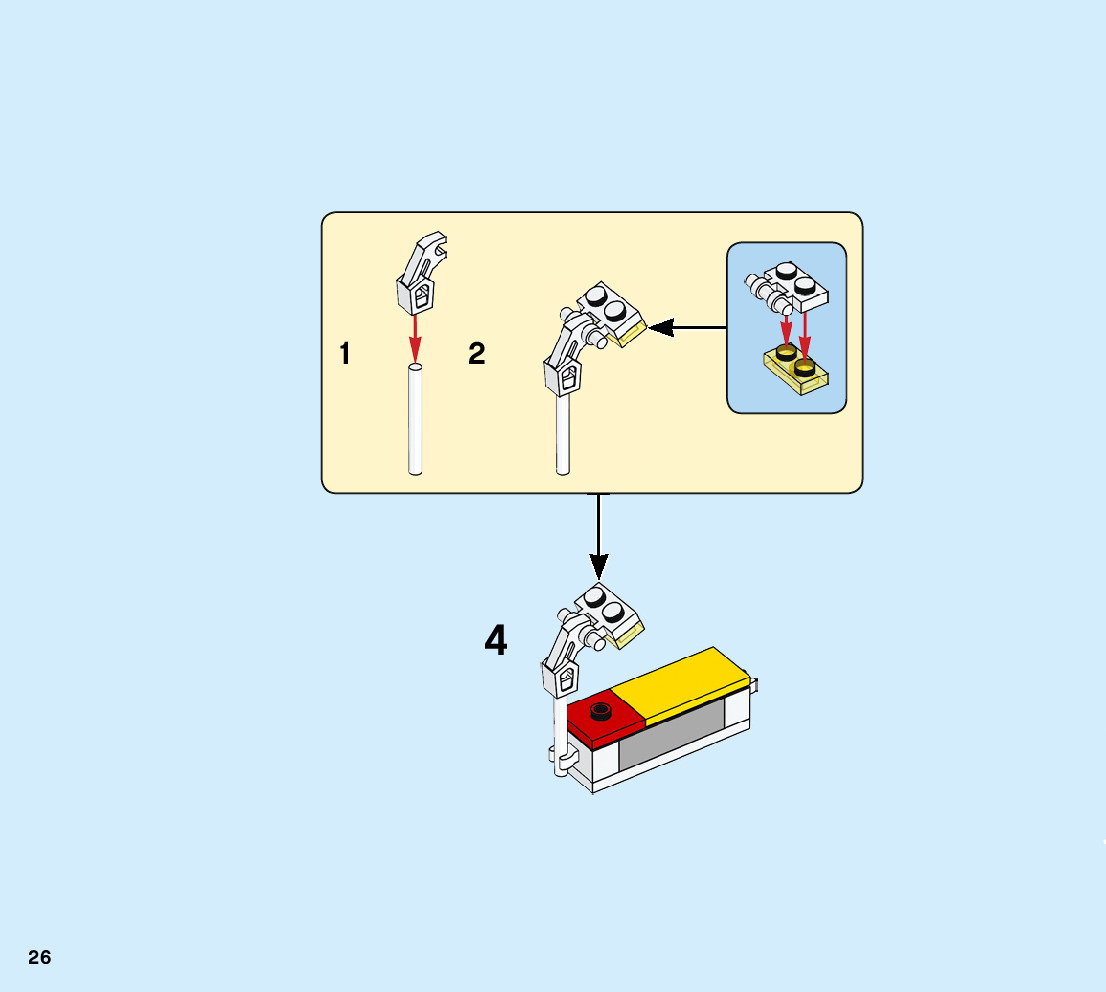 1
2
4
26