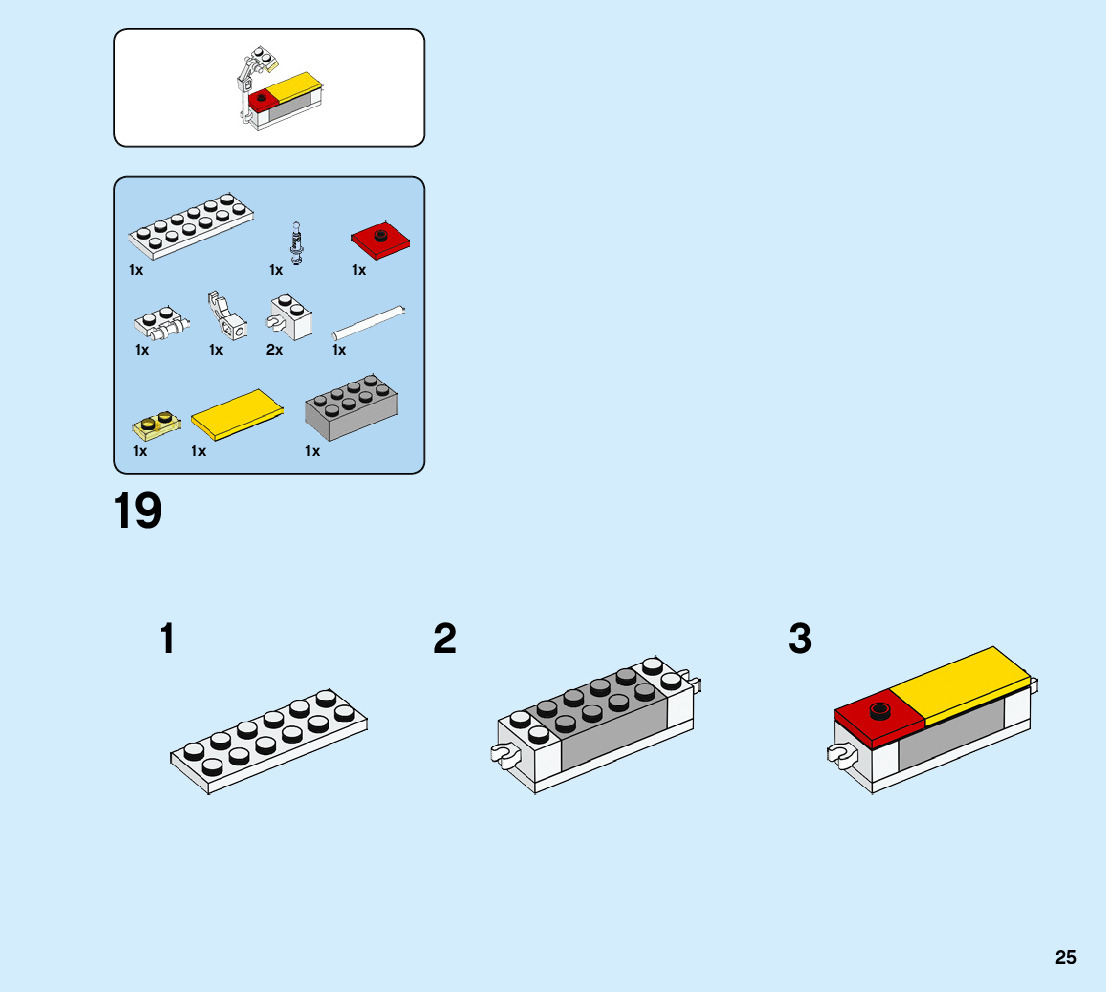 1x
1x
1x
1x
1x
2x
1x
1x
1x
1x

19

1

2

3

25