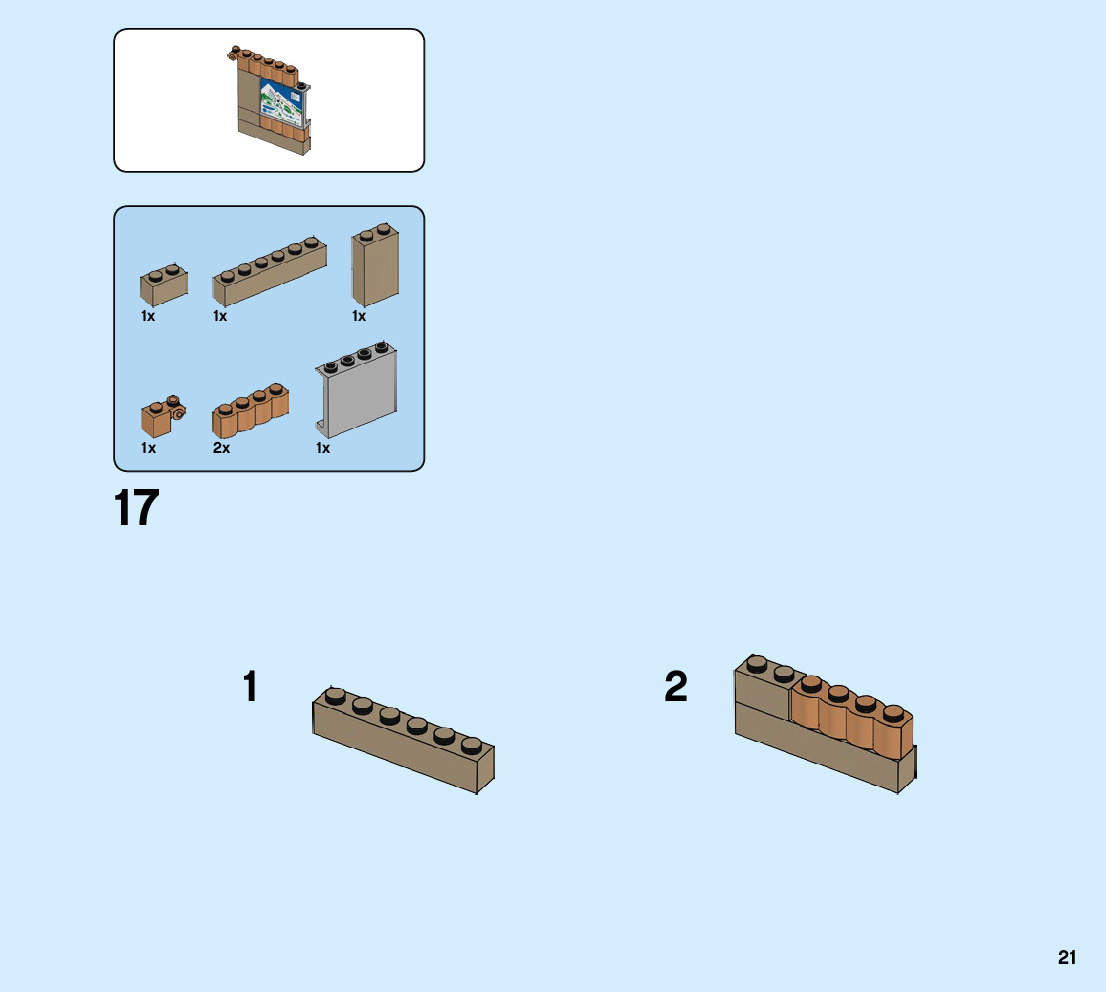 1x
1x
1x
1x
2x
1x

17

1

2

21