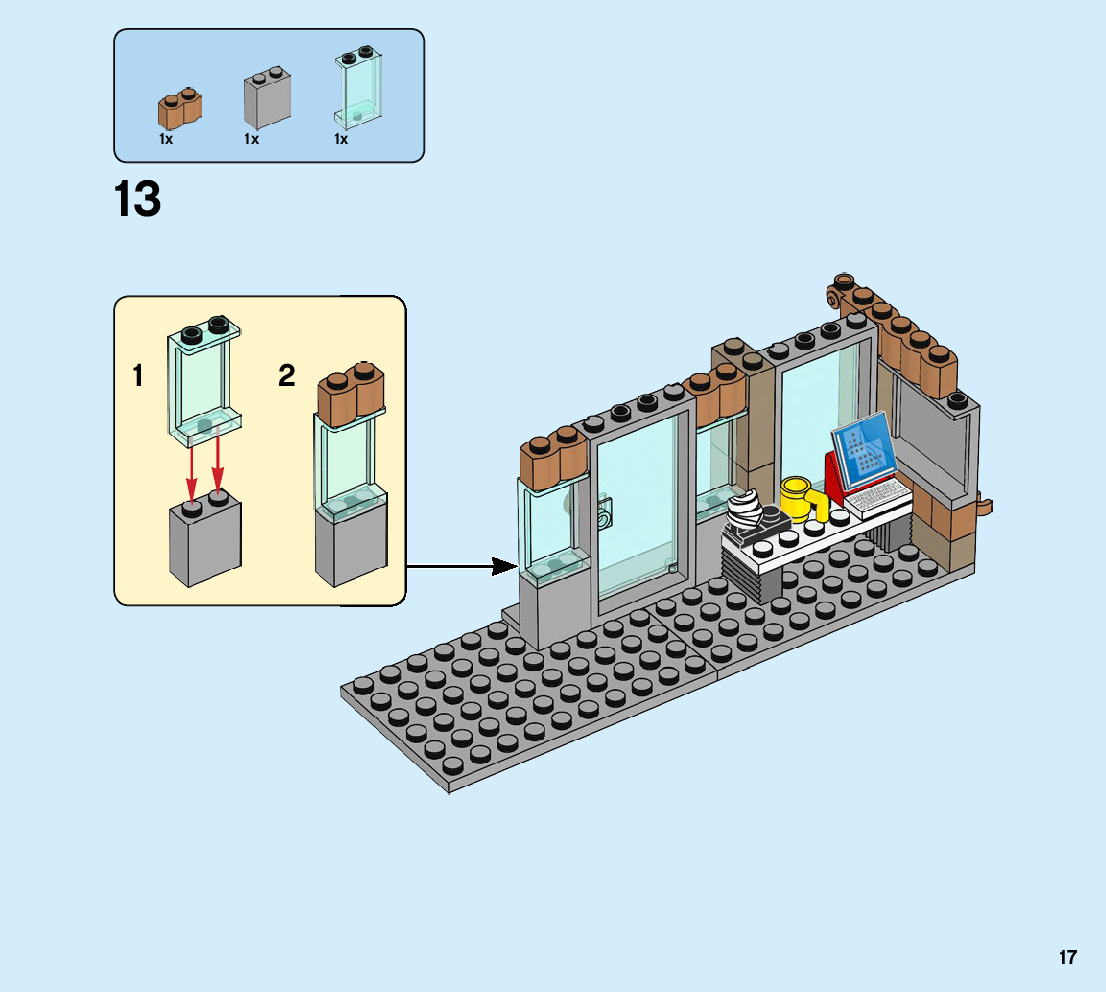 1x 1x 1x

13

1

2

17