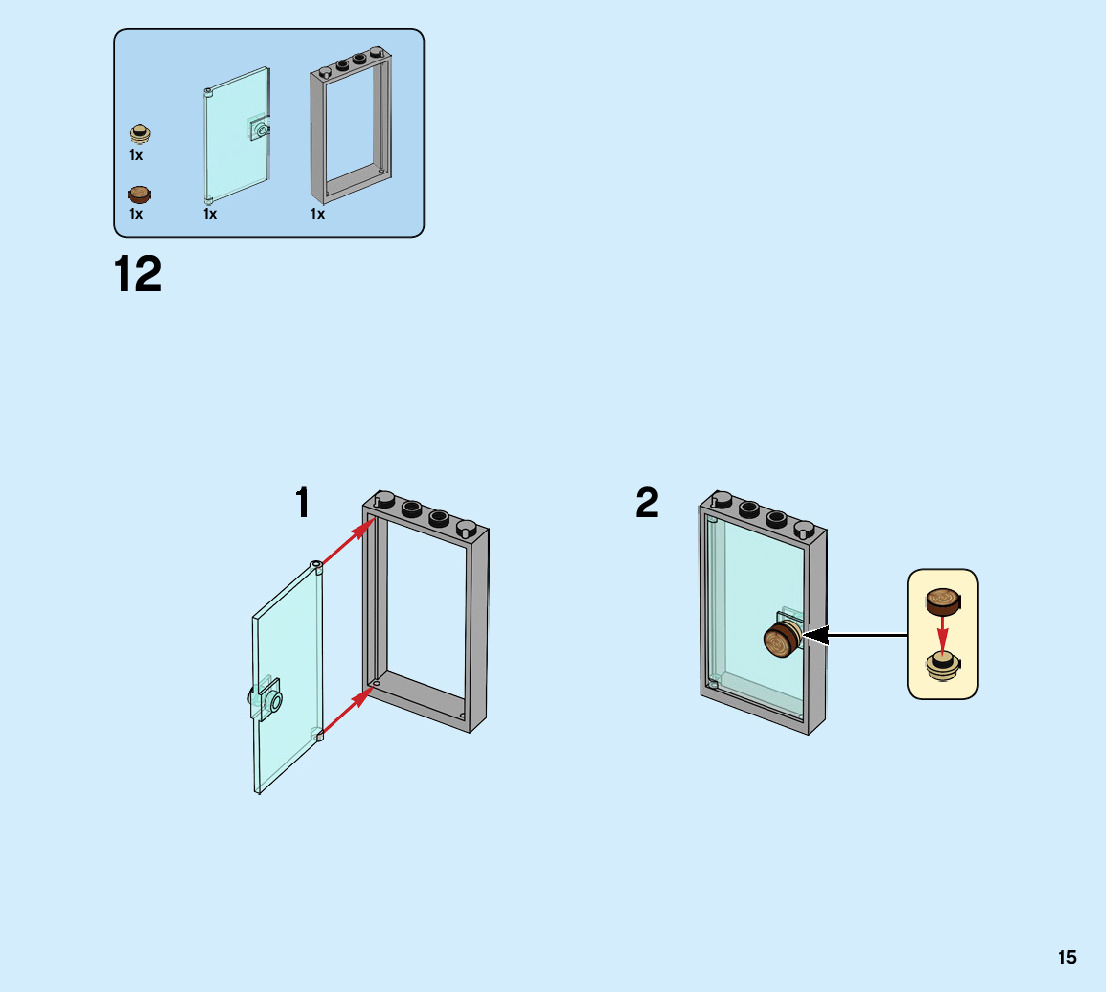 1x

1x

1x

1x

12

1

2

15