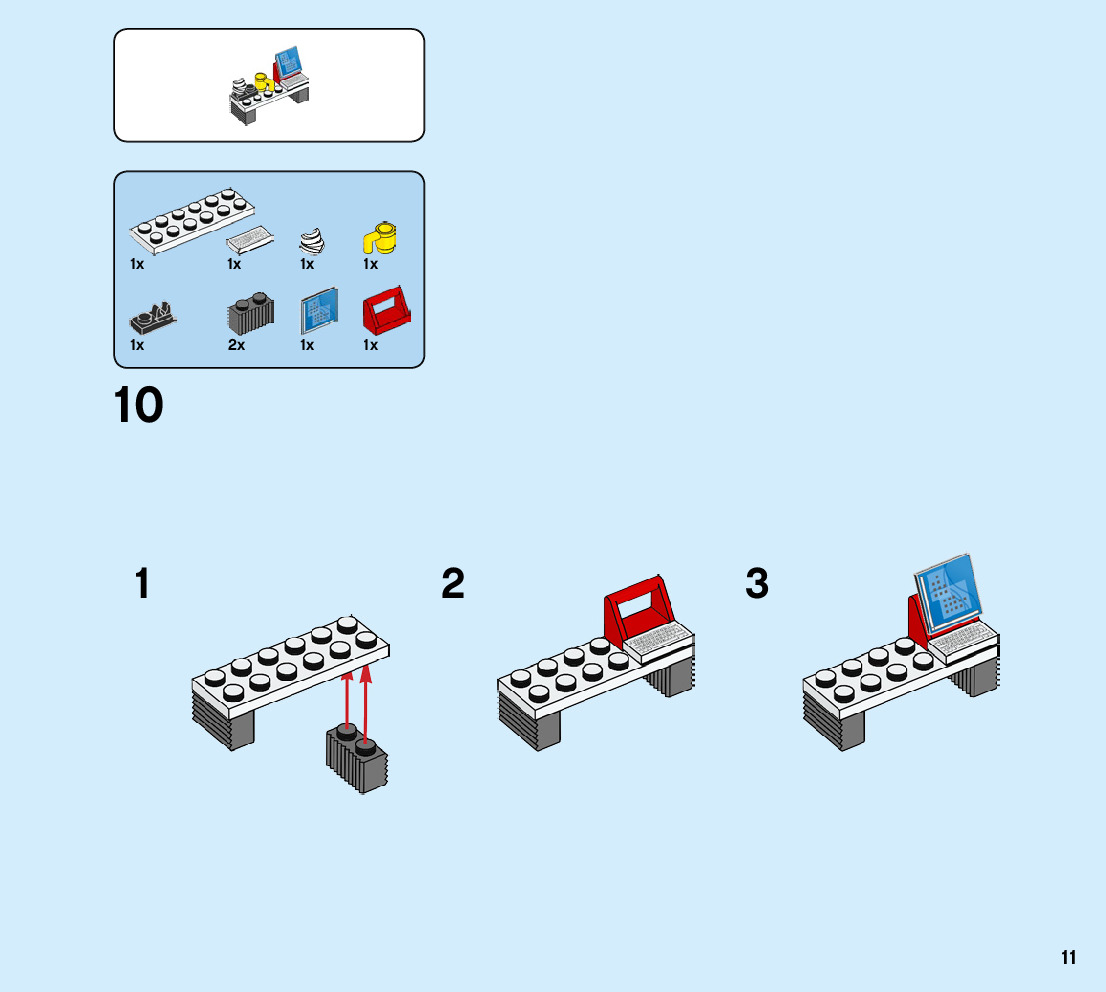 1x
1x
1x
1x
1x
2x
1x
1x

10

1

2

3

11