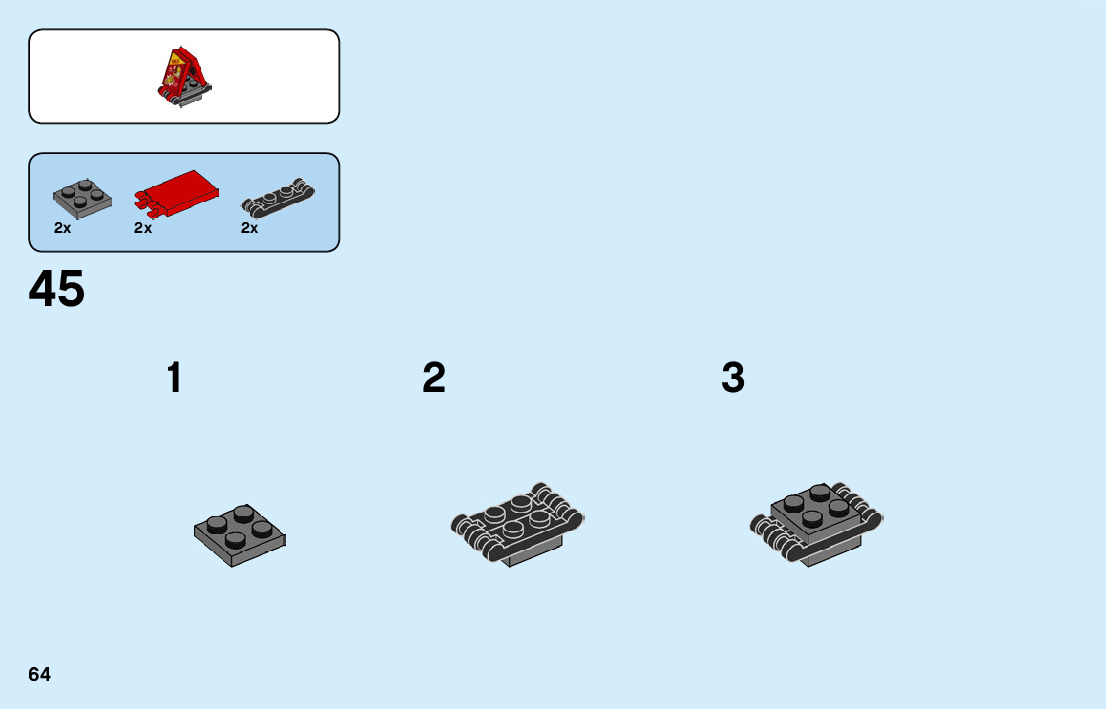 2x 2x 2x

45

1

2

3

64