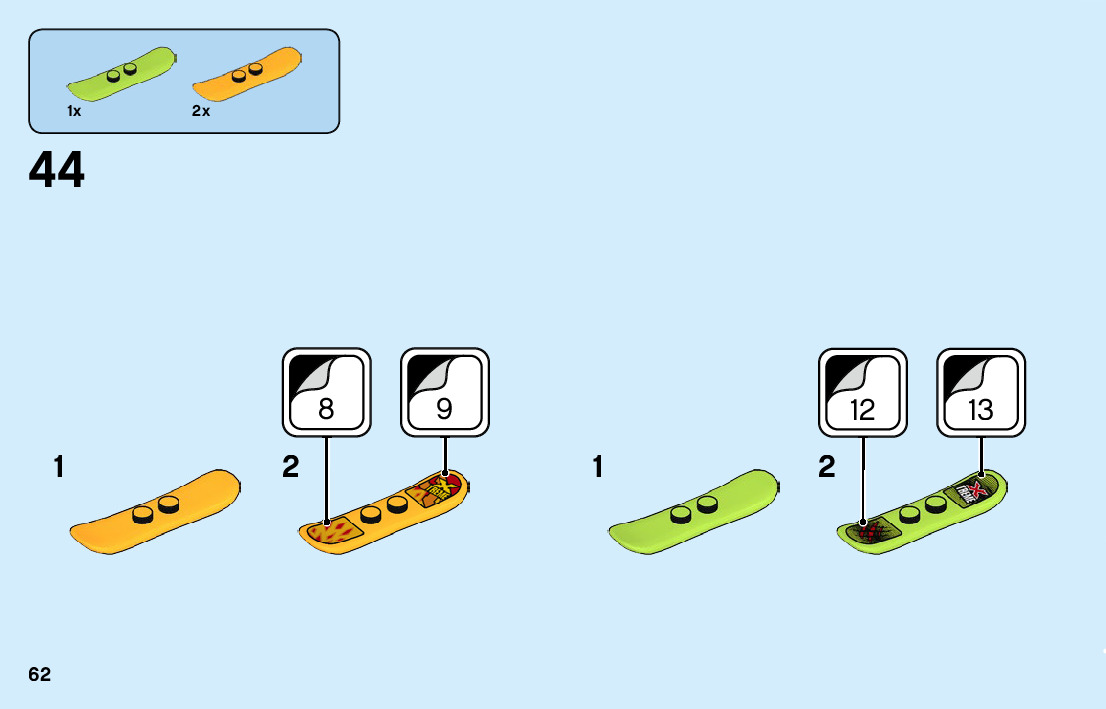 1x 2x

44

8 9

1 2

12 13

1 2

62