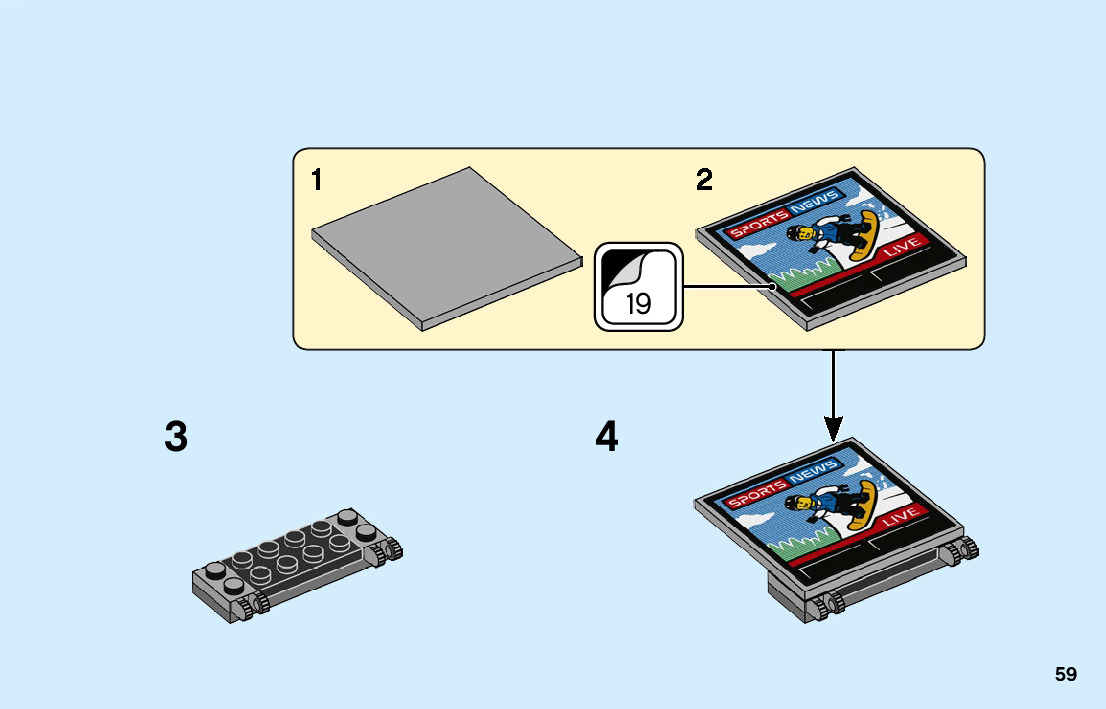 1

2

SPORTS NEWS

LIVE

19

3

4

SPORTS NEWS

LIVE

59