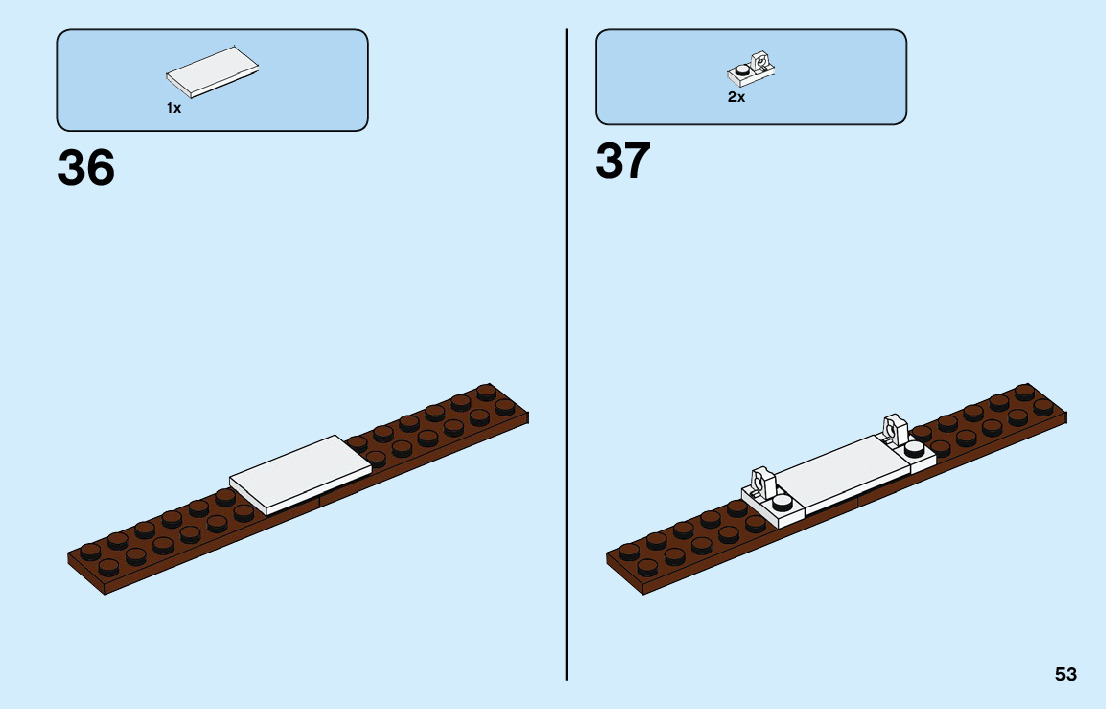 1x

36

2x

37

53