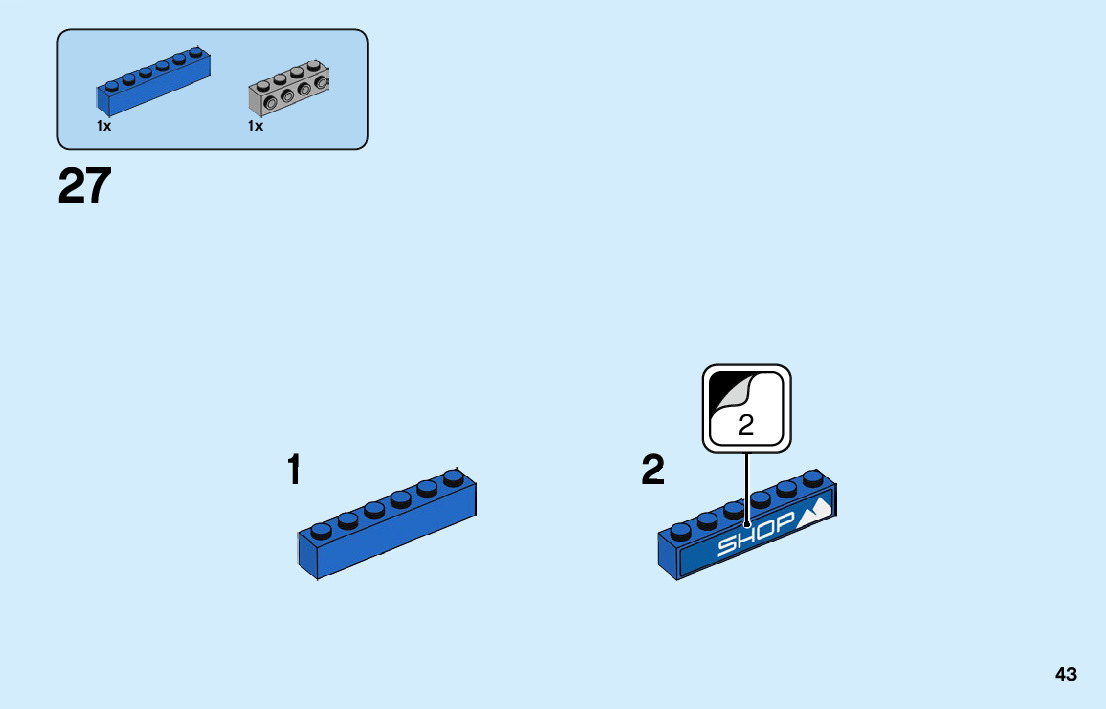 1x
1x

27

1

2

2

SHOP

43