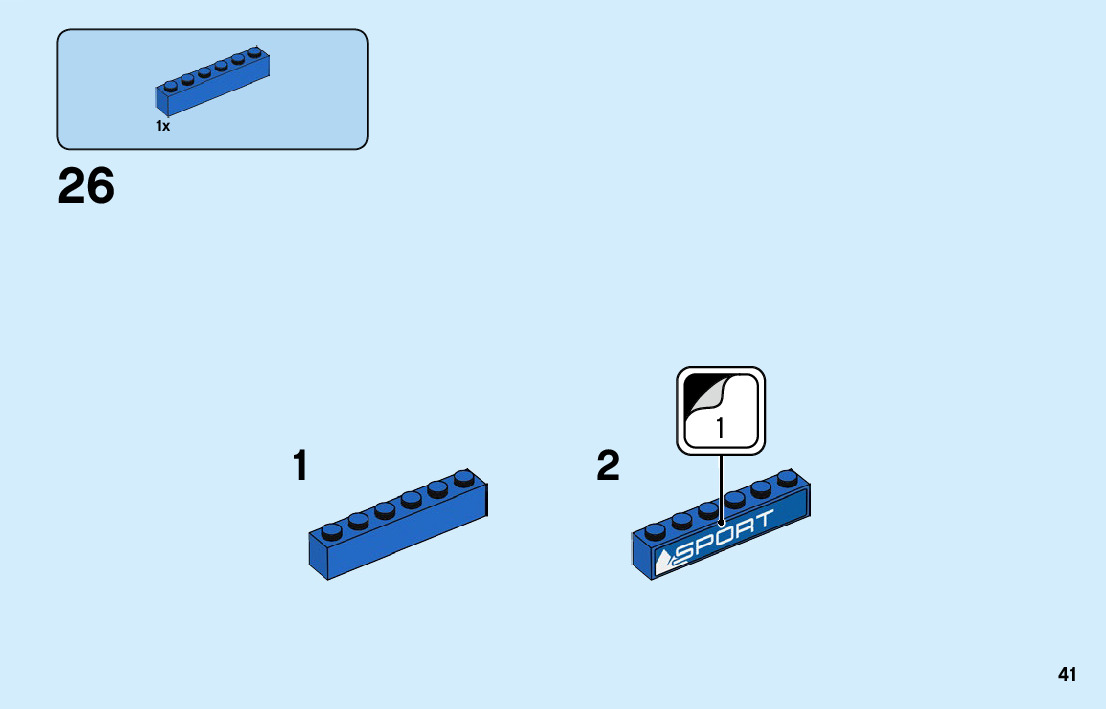 1x

26

1

2

1

SPORT

41