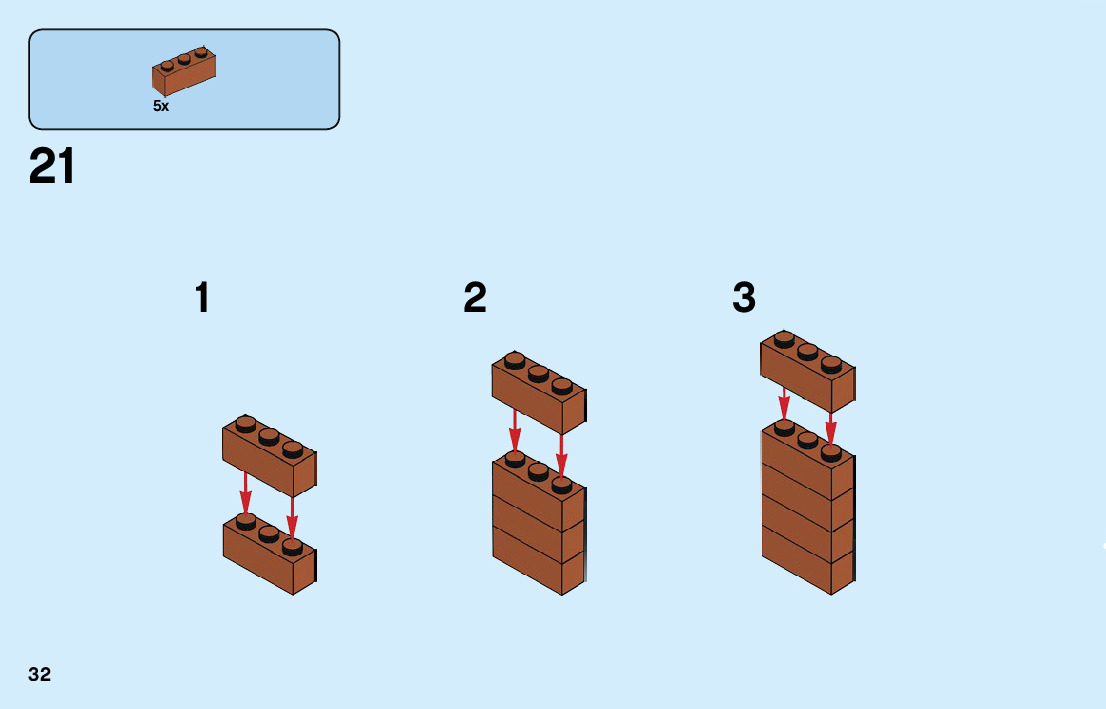 5x

21

1

2

3

32