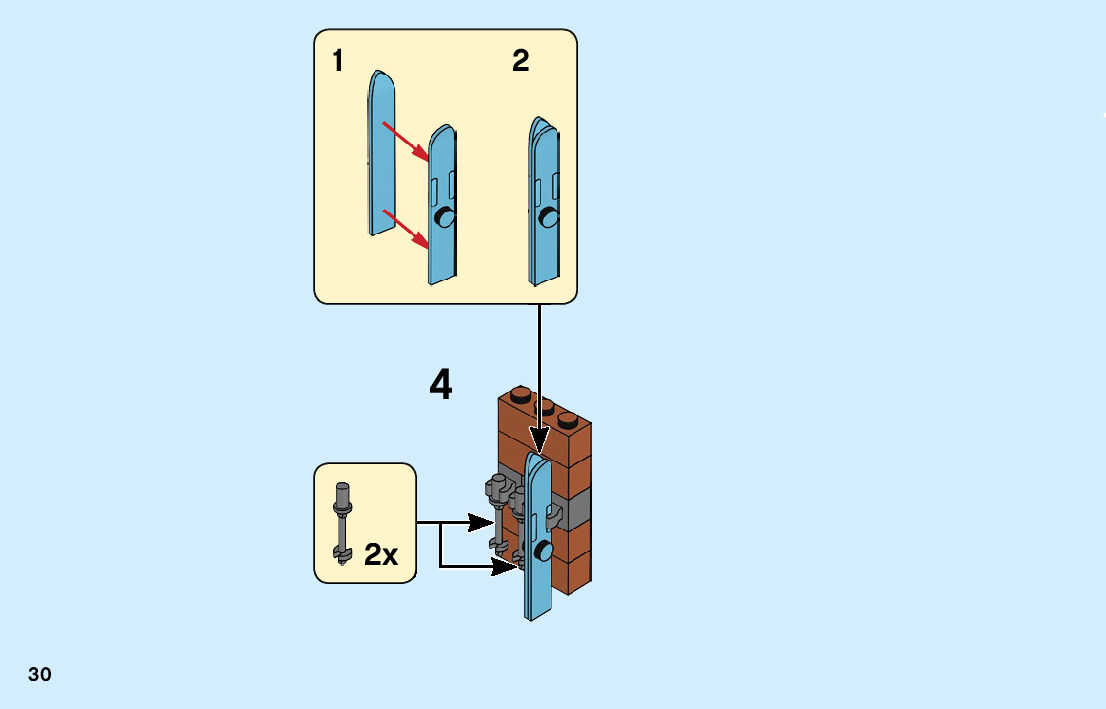 1

2

4

2x

30