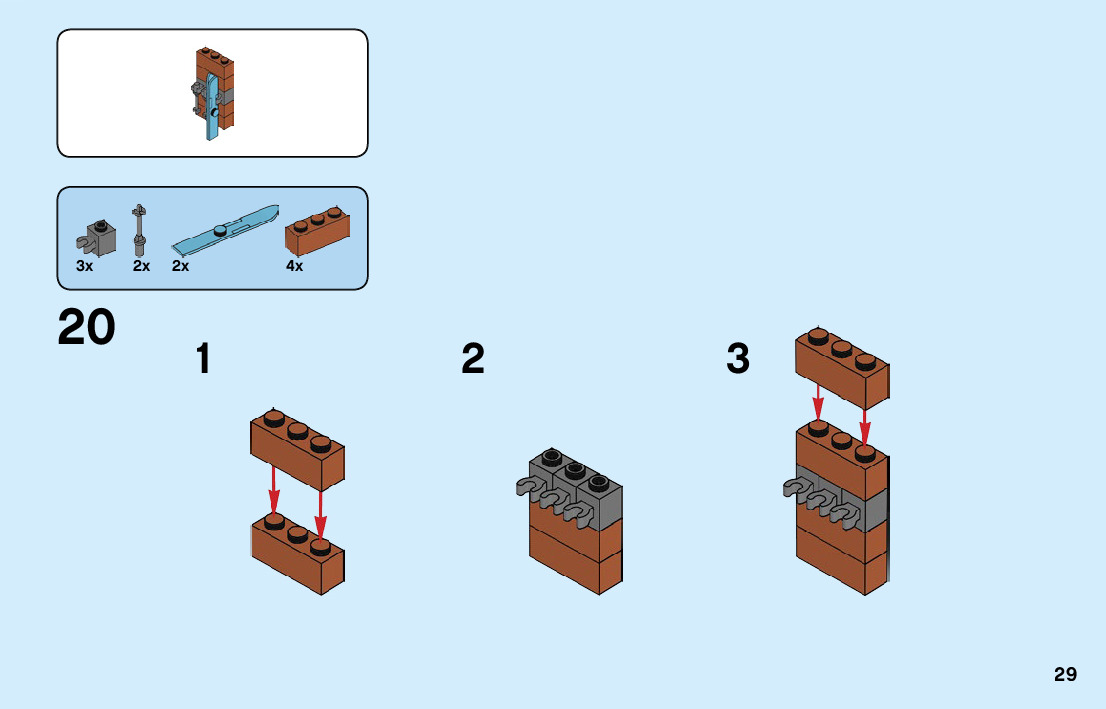 3x 2x 2x 4x

20

1

2

3

29