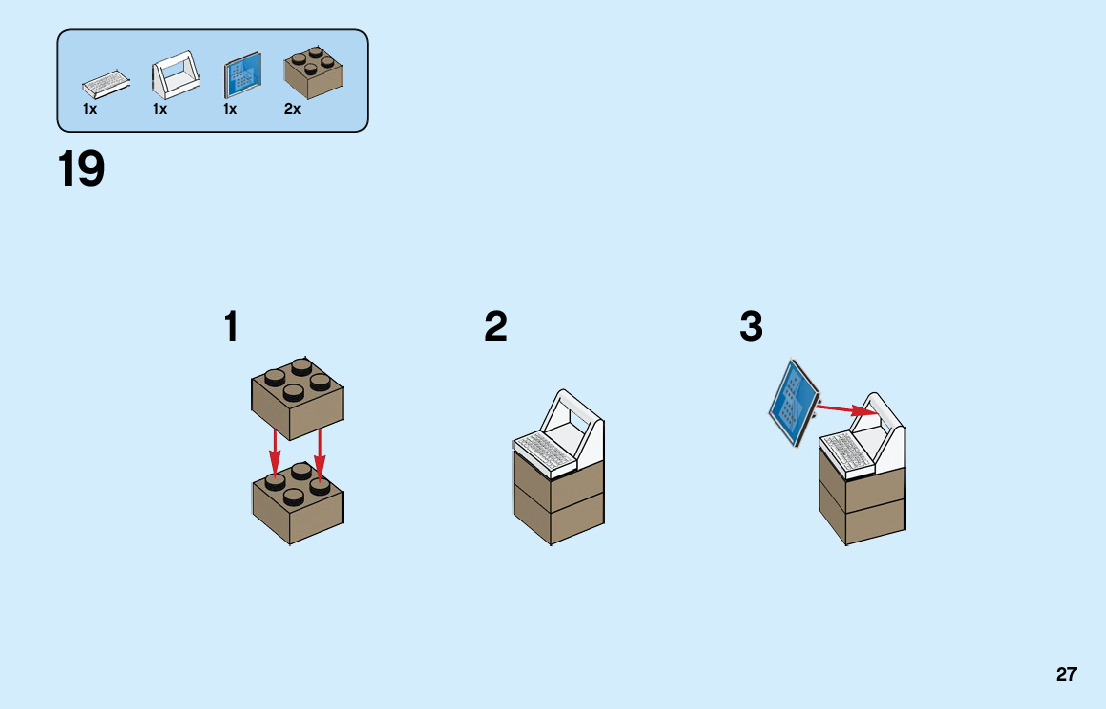 1x 1x 1x 2x

19

1

2

3

27