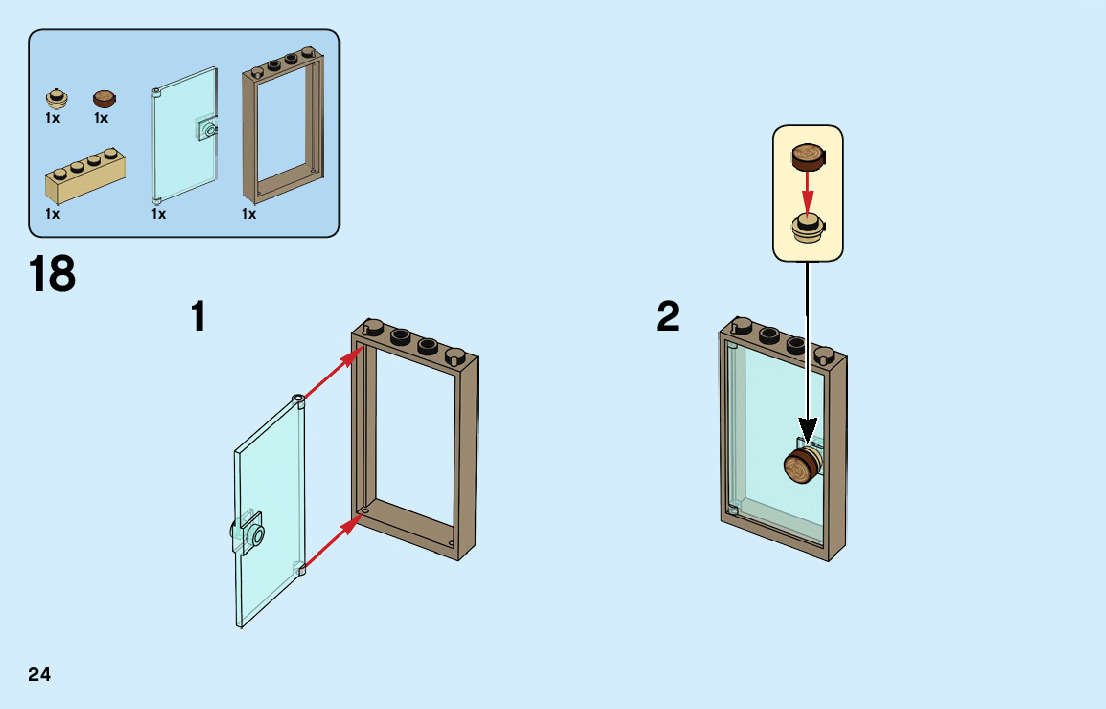 1x 1x

1x 1x 1x

18

1

2

24