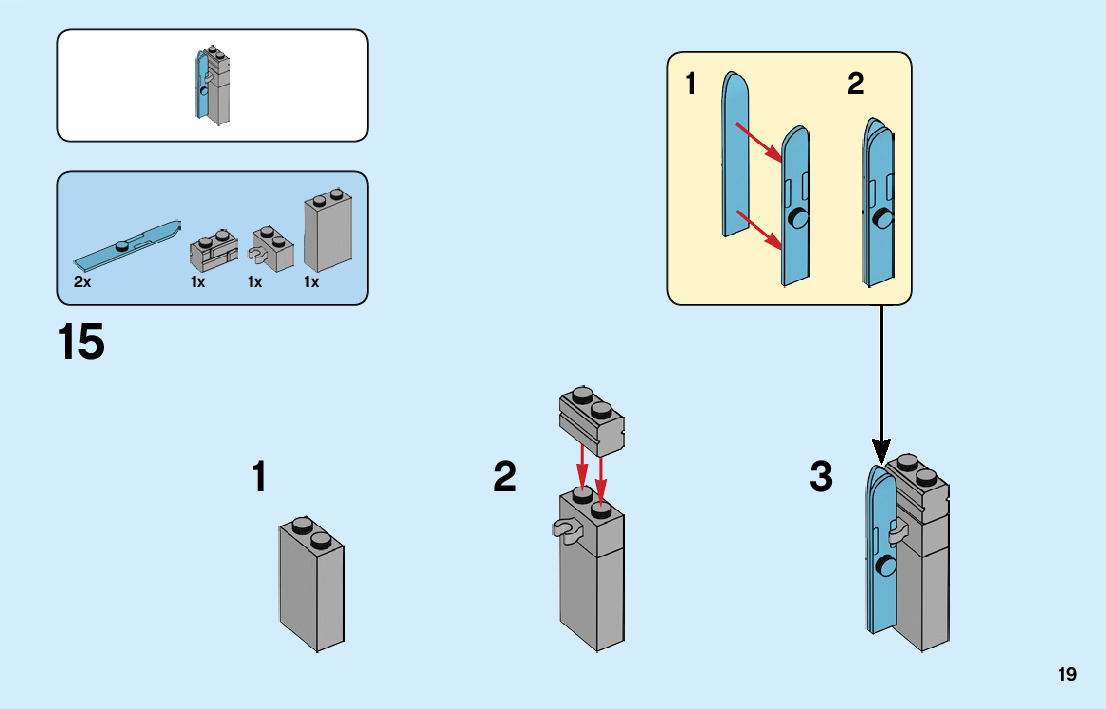 2x 1x 1x 1x

15

1 2

1

2

3

19