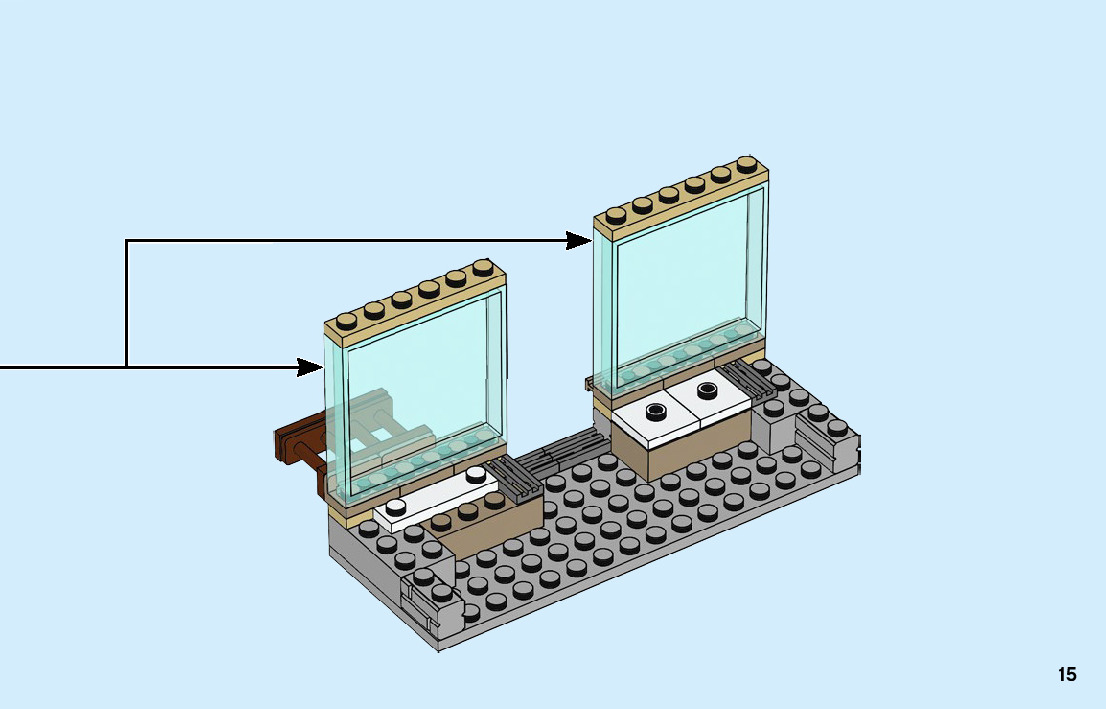 15