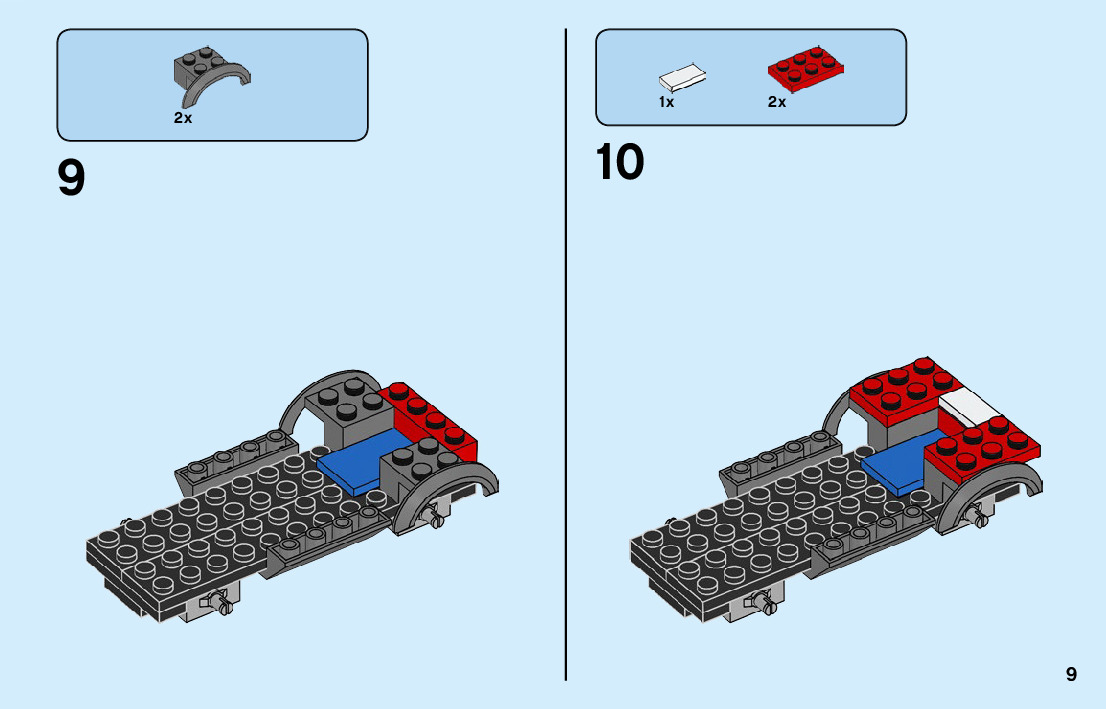 2x

9

1x

2x

10

9