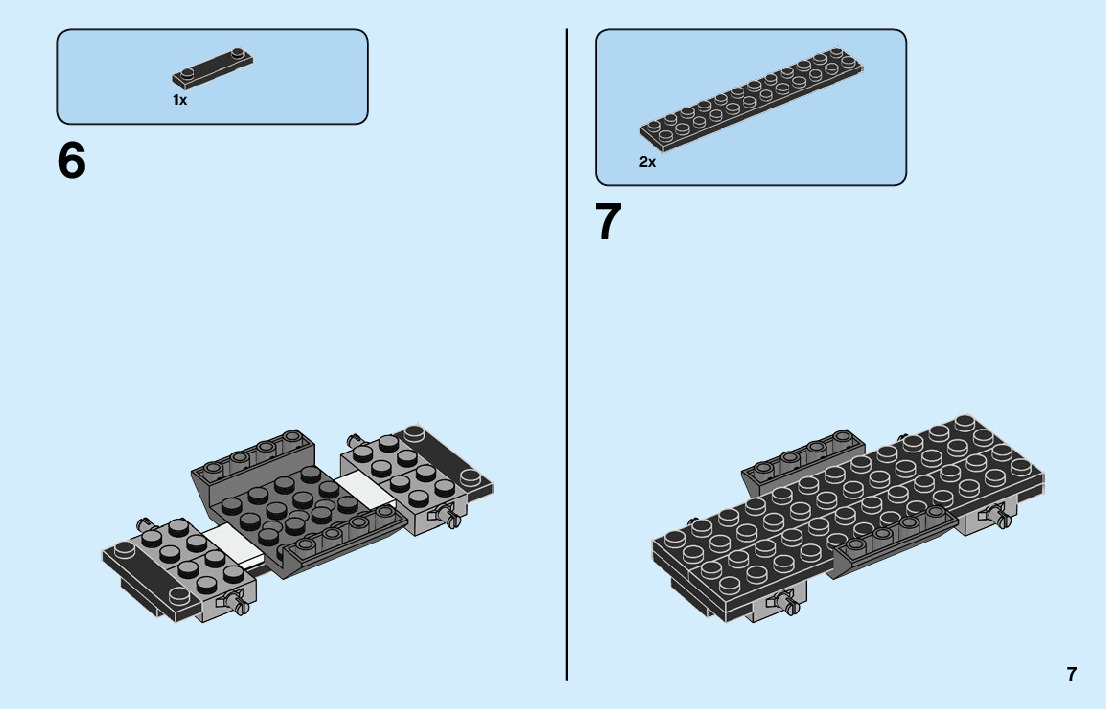 1x

6

2x

7

7