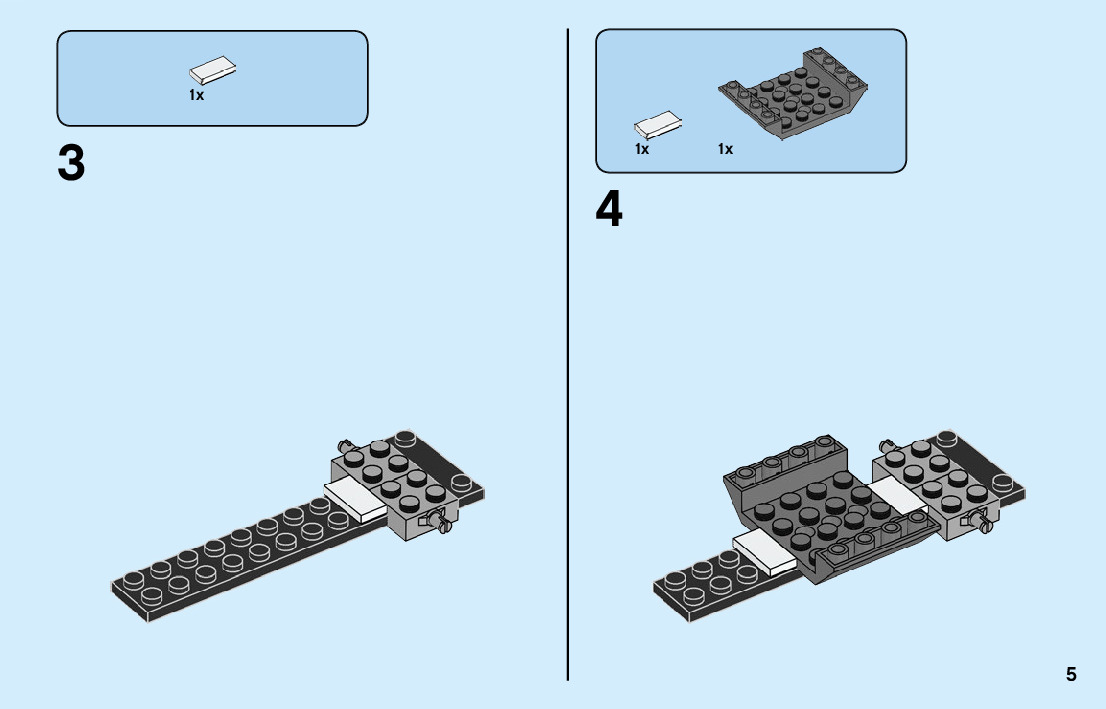 1x

3

1x

1x

4

5