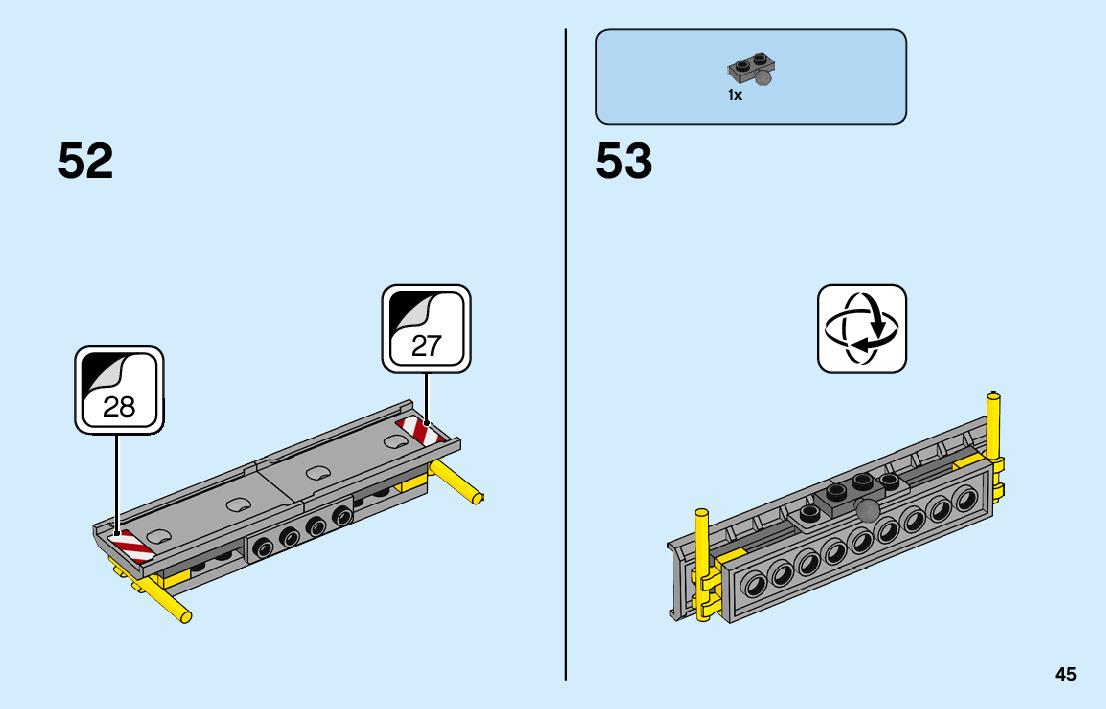 52

28

27

1x

53

45