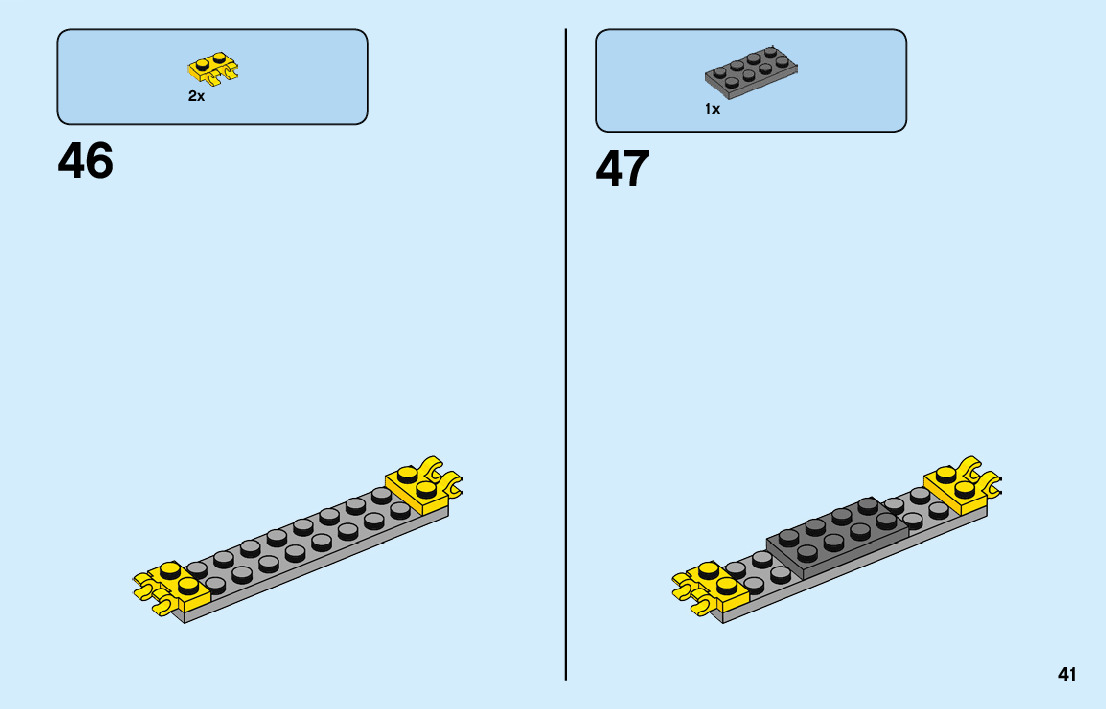 2x

46

1x

47

41