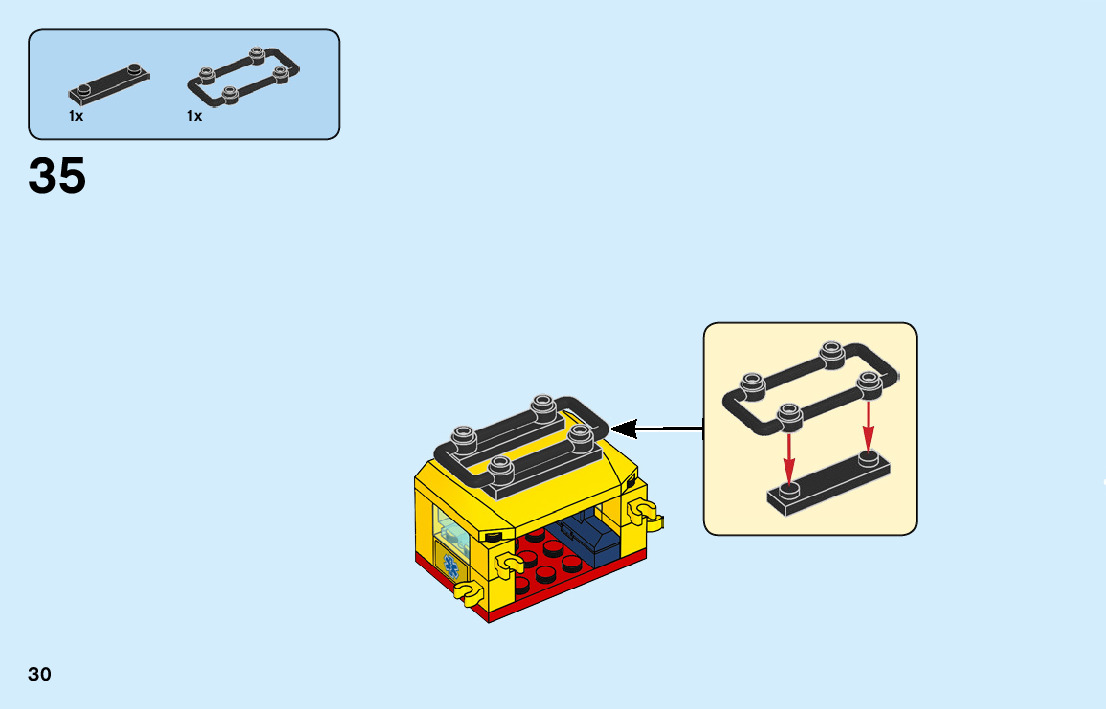 1x
1x

35

30