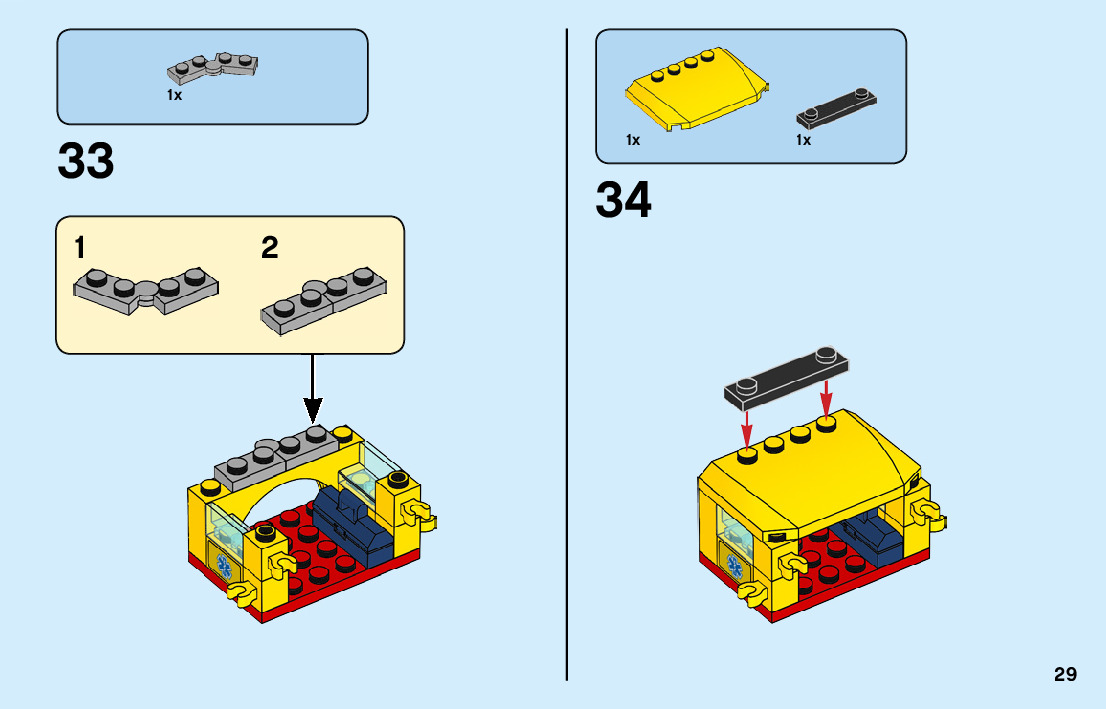 1x

33

1

2

1x

1x

34

29