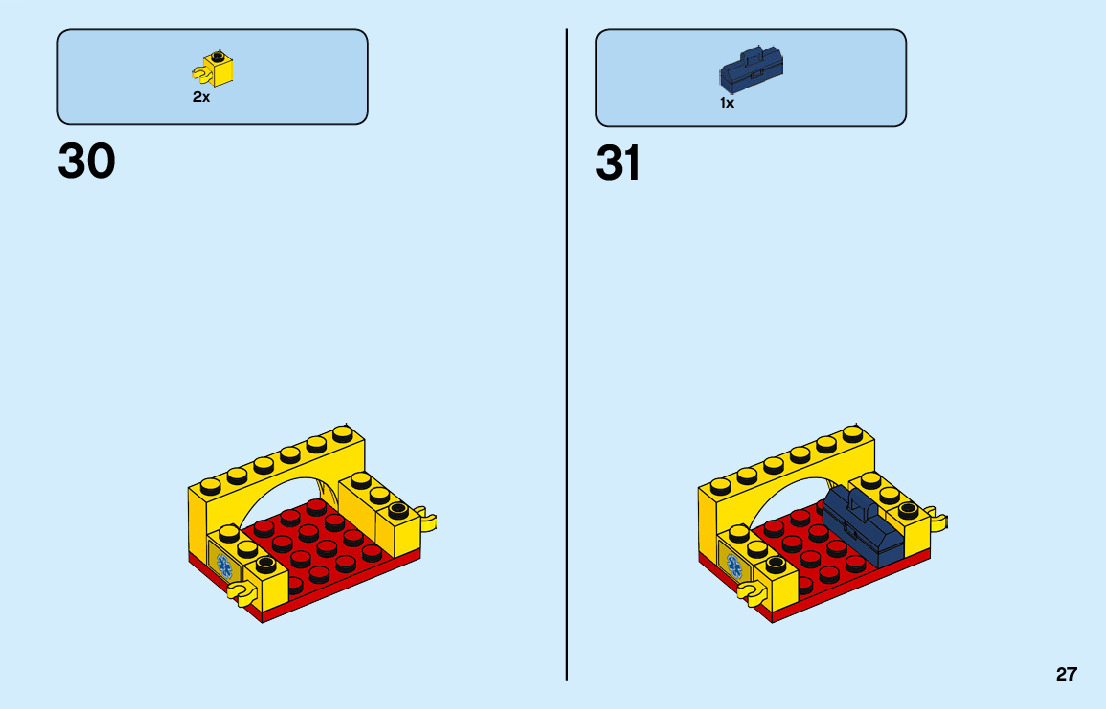 2x

30

1x

31

27