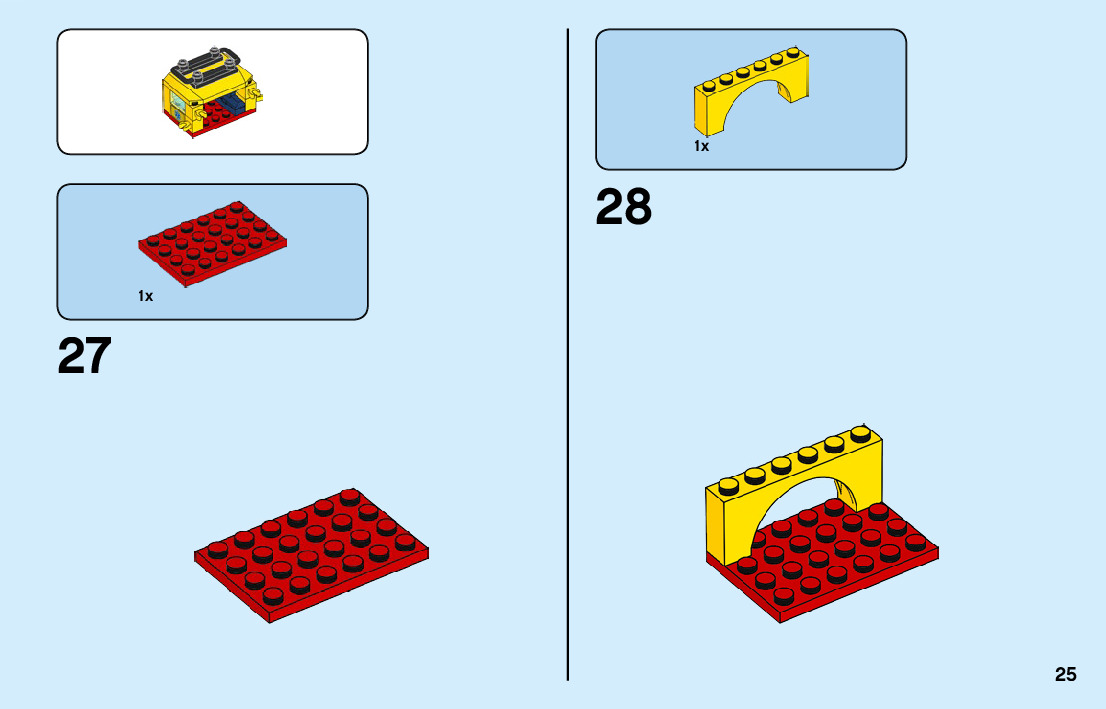 1x

27

1x

28

25