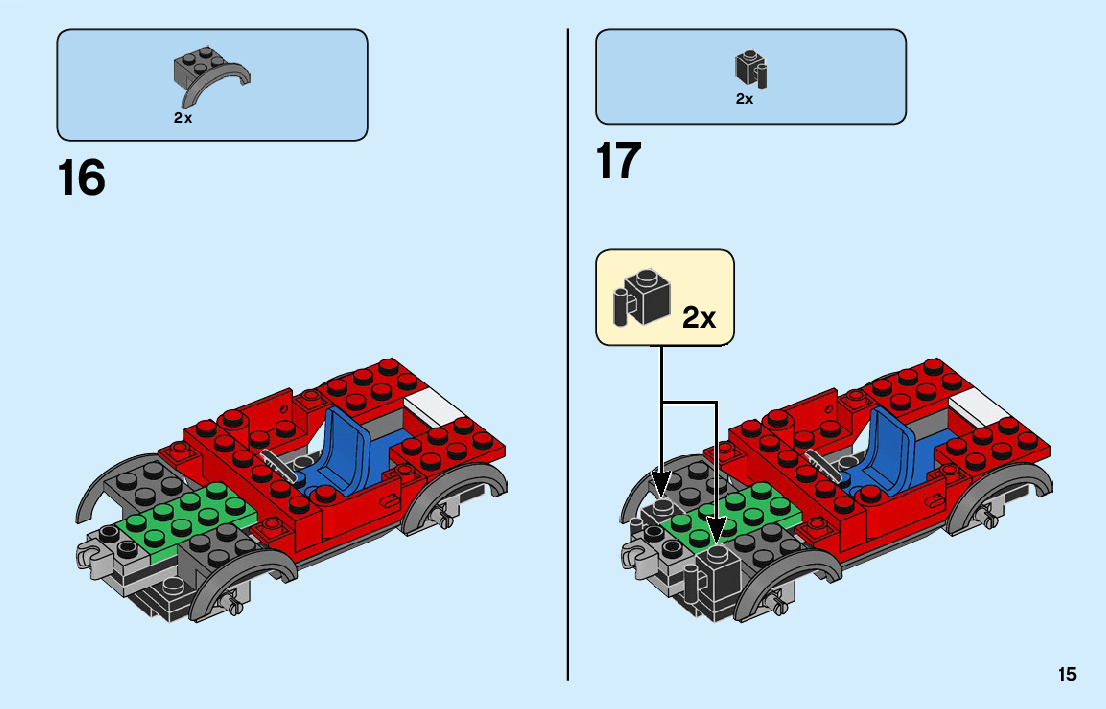 2x

16

2x

17

2x

15