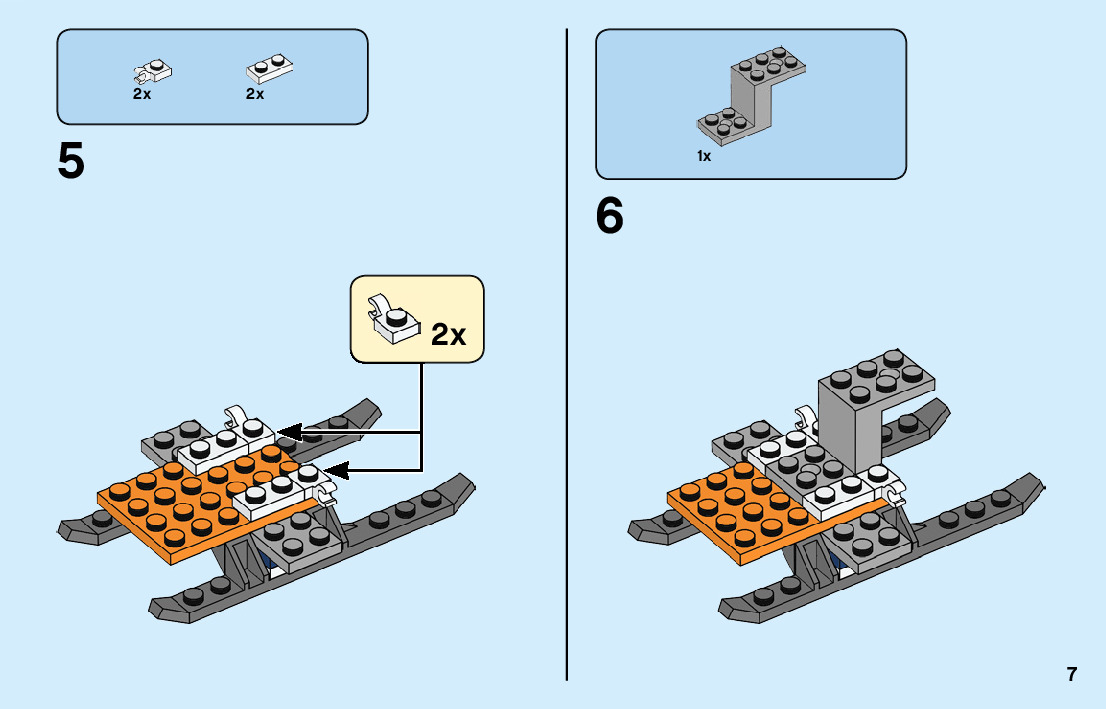 2x 2x

5

2x

1x

6

7