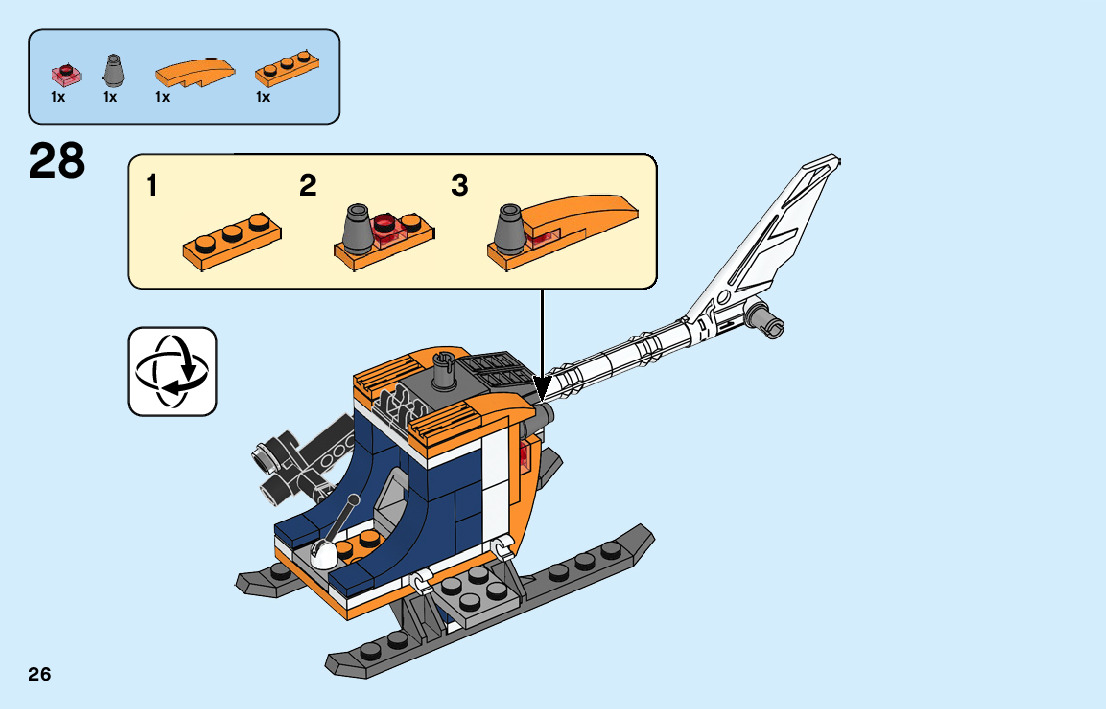 1x 1x 1x 1x

28

1 2 3

26