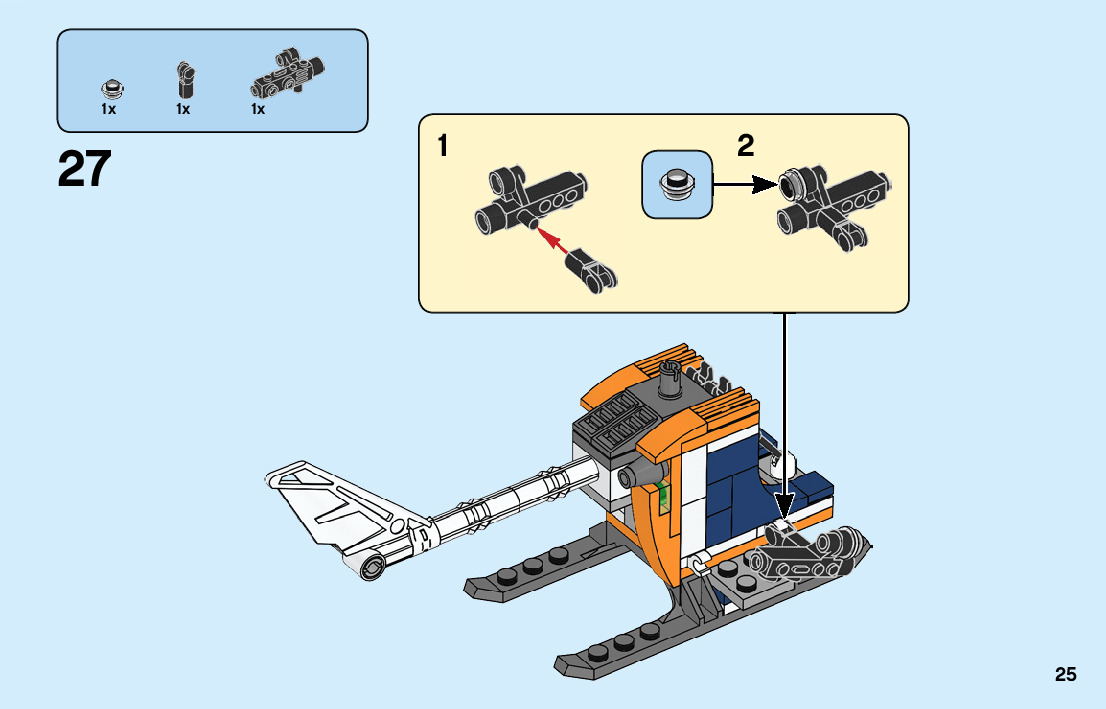 1x 1x 1x

27

1

2

25