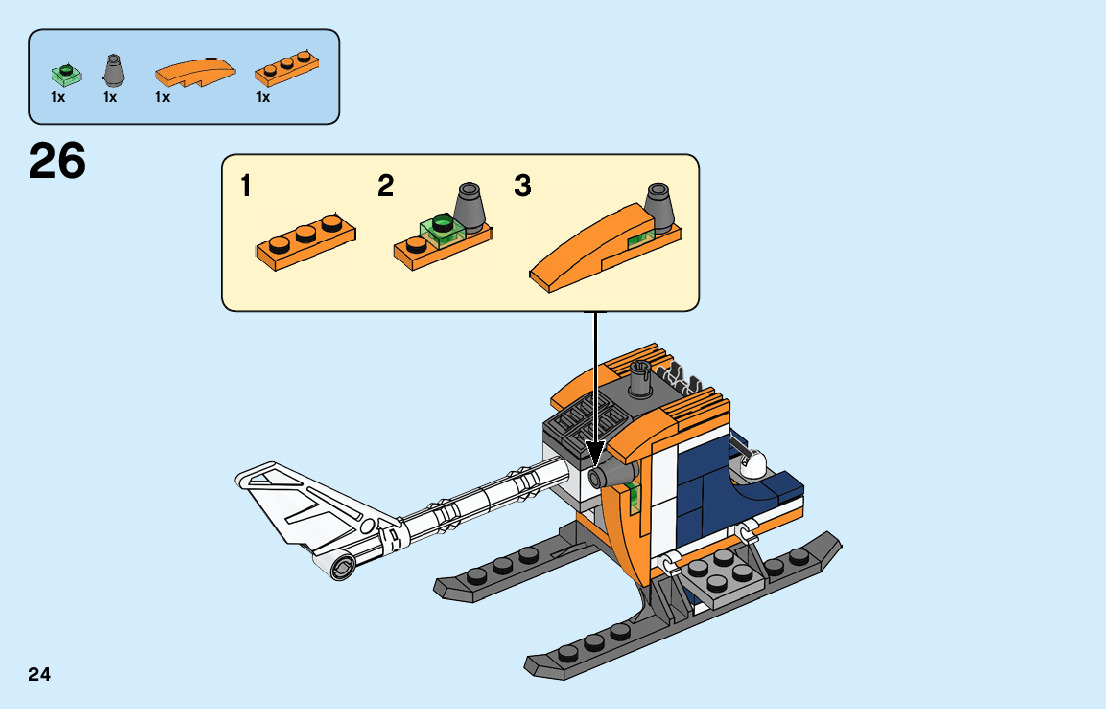 1x 1x 1x 1x

26

1 2 3

24