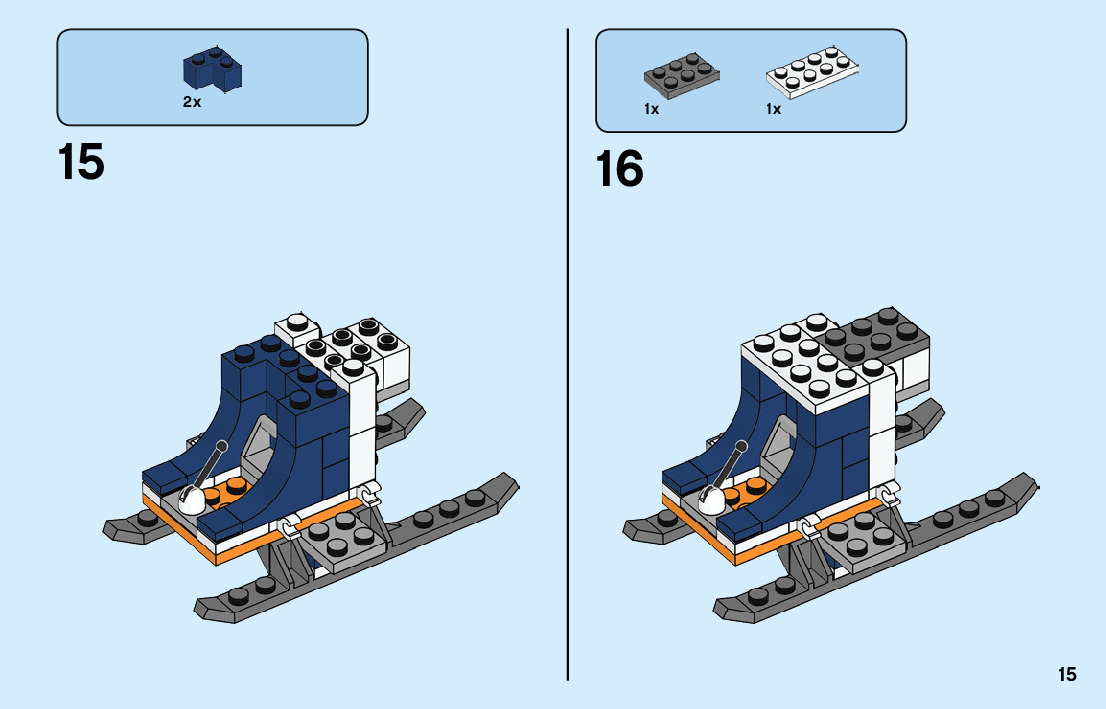 2x

15

1x 1x

16

15