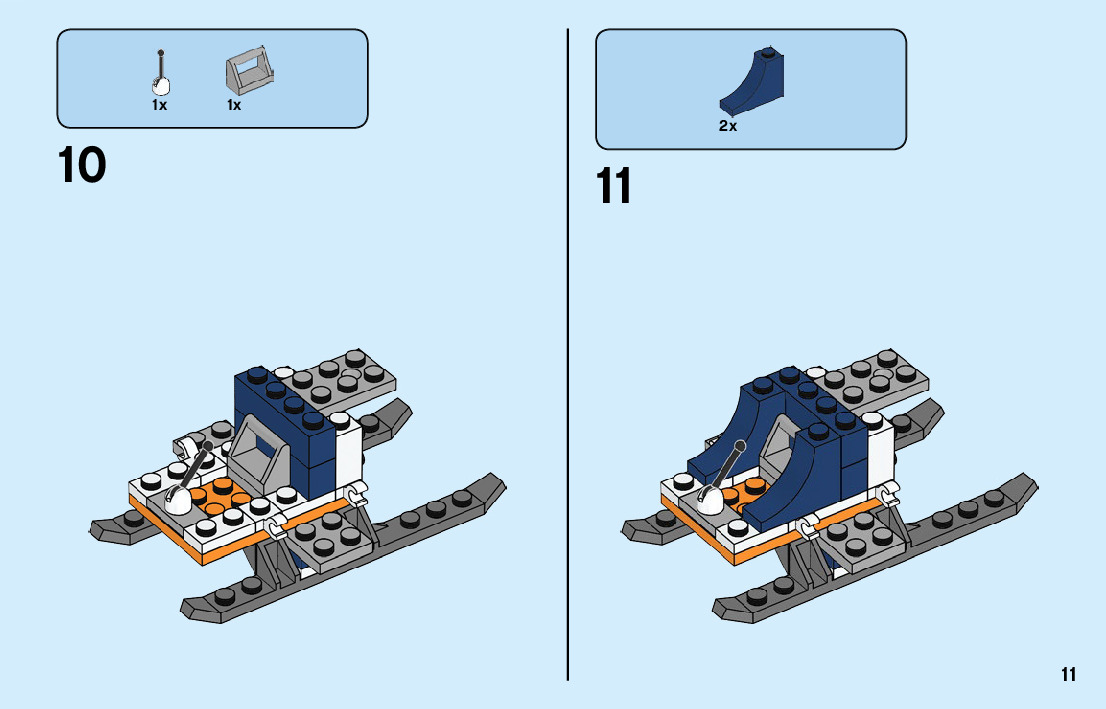 1x 1x

10

2x

11

11