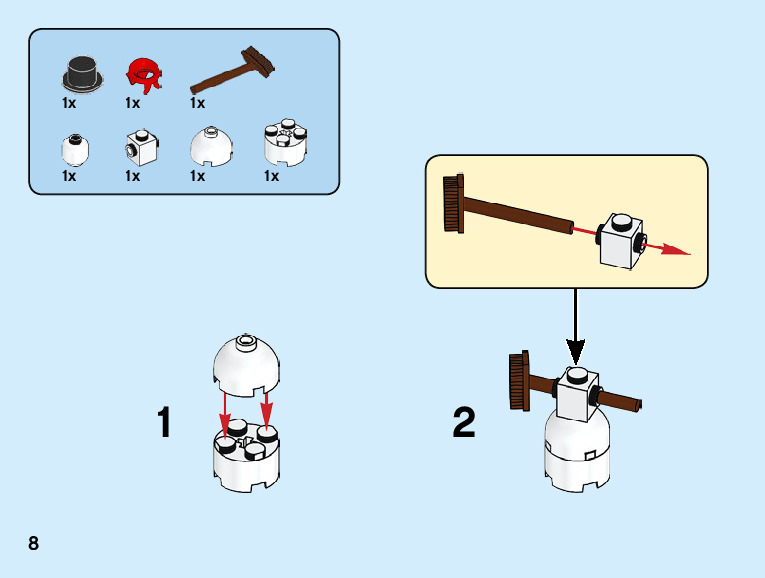 1x 1x 1x

1x 1x 1x 1x

1

2

8