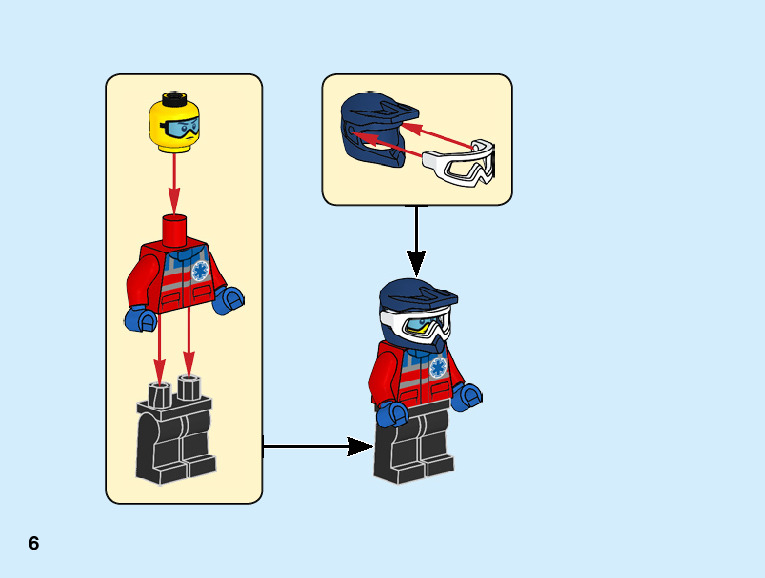 6