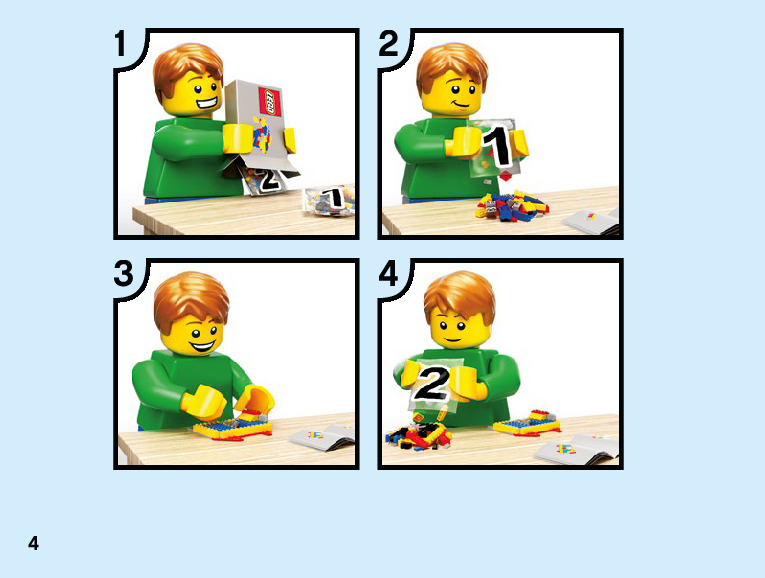 1

LEGO

2

1

2

1

3

4

2

4