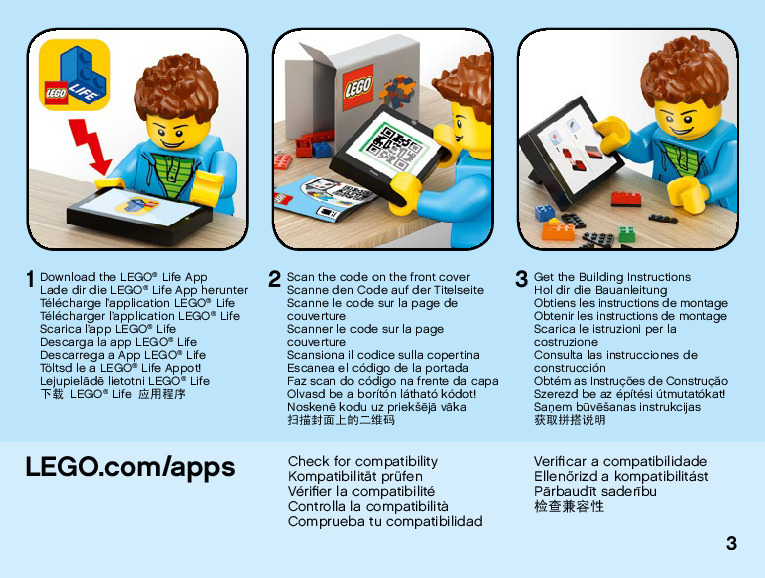 LEGO LIFE

LEGO

1 Download the LEGO® Life App
Lade dir die LEGO® Life App herunter
Télécharge l'application LEGO® Life
Télécharger l'application LEGO® Life
Scarica l'app LEGO® Life
Descarga la app LEGO® Life
Descarrega a App LEGO® Life
Töltsd le a LEGO® Life Appot!
Lejupielādē lietotni LEGO® Life
下载 LEGO® Life 应用程序

2 Scan the code on the front cover
Scanne den Code auf der Titelseite
Scanne le code sur la page de couverture
Scanner le code sur la page couverture
Scansiona il codice sulla copertina
Escanea el código de la portada
Faz scan do código na frente da capa
Olvasd be a borítón látható kódot!
Noskenē kodu uz priekšējā vāka
扫描封面上的二维码

3 Get the Building Instructions
Hol dir die Bauanleitung
Obtiens les instructions de montage
Obtenir les instructions de montage
Scarica le istruzioni per la costruzione
Consulta las instrucciones de construcción
Obtém as Instruções de Construção
Szerezd be az építési útmutatókat!
Saņem būvēšanas instrukcijas
获取拼搭说明

LEGO.com/apps

Check for compatibility
Kompatibilität prüfen
Vérifier la compatibilité
Controlla la compatibilità
Comprueba tu compatibilidad

Verificar a compatibilidade
Ellenőrizd a kompatibilitást
Pārbaudīt saderību
检查兼容性

3