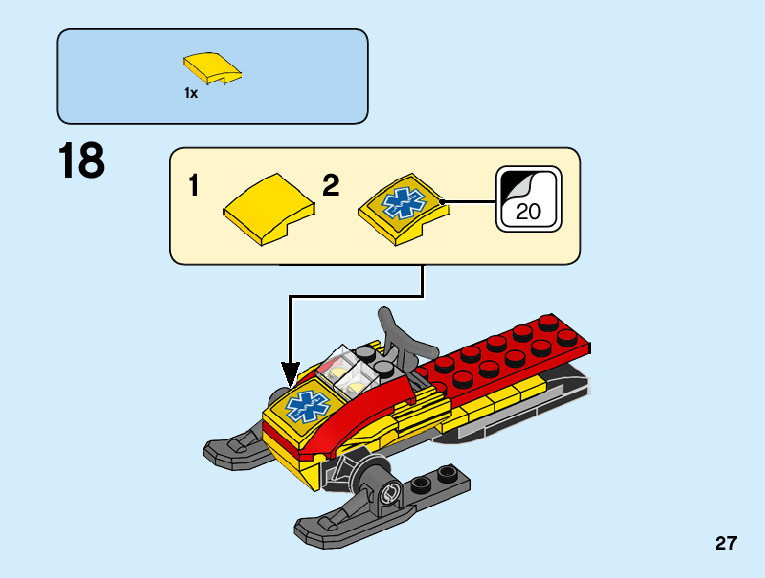 1x

18

1

2

20

27